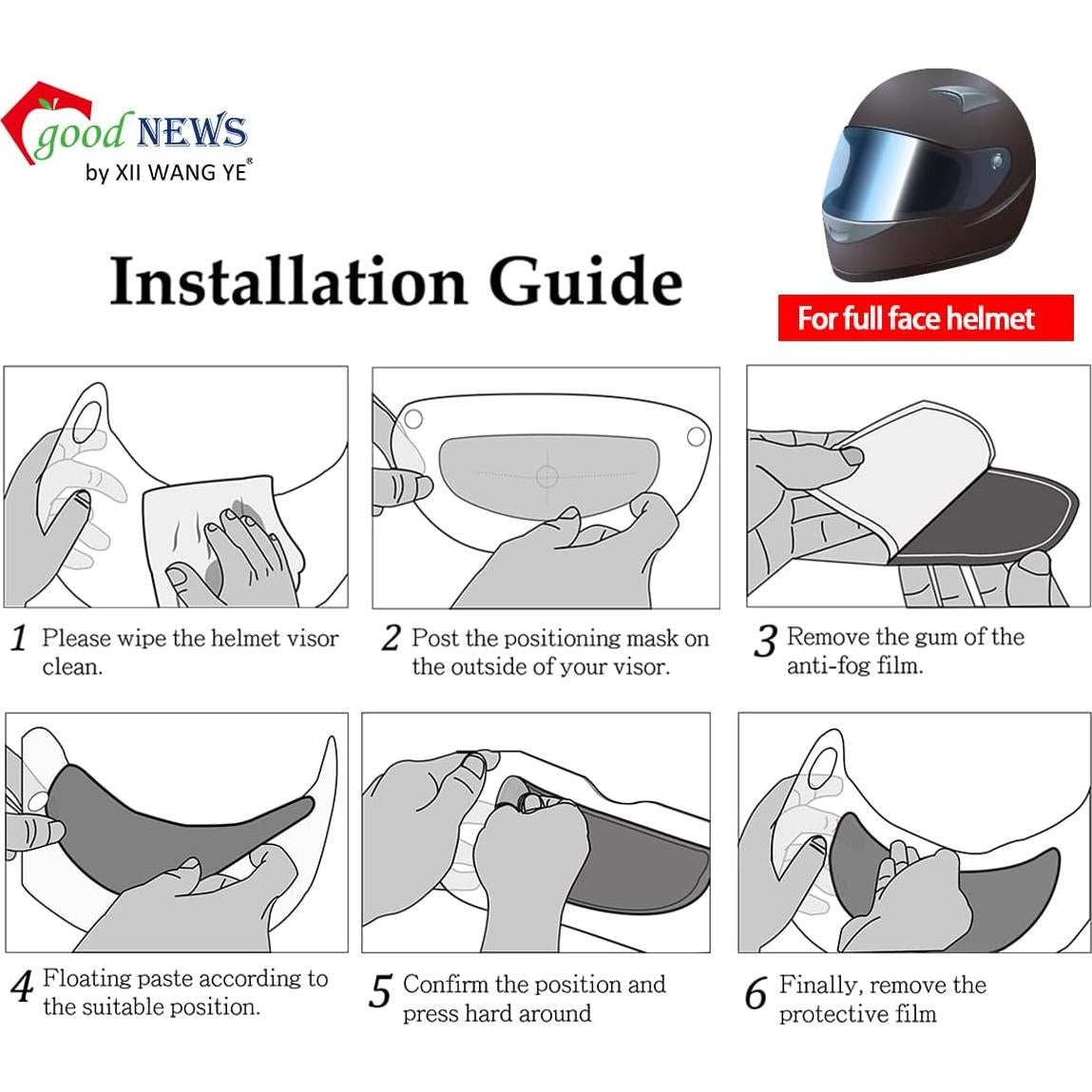 good NEWS
by XII WANG YE®

Installation Guide

For full face helmet

1 Please wipe the helmet visor clean.

2 Post the positioning mask on the outside of your visor.

3 Remove the gum of the anti-fog film.

4 Floating paste according to the suitable position.

5 Confirm the position and press hard around

6 Finally, remove the protective film