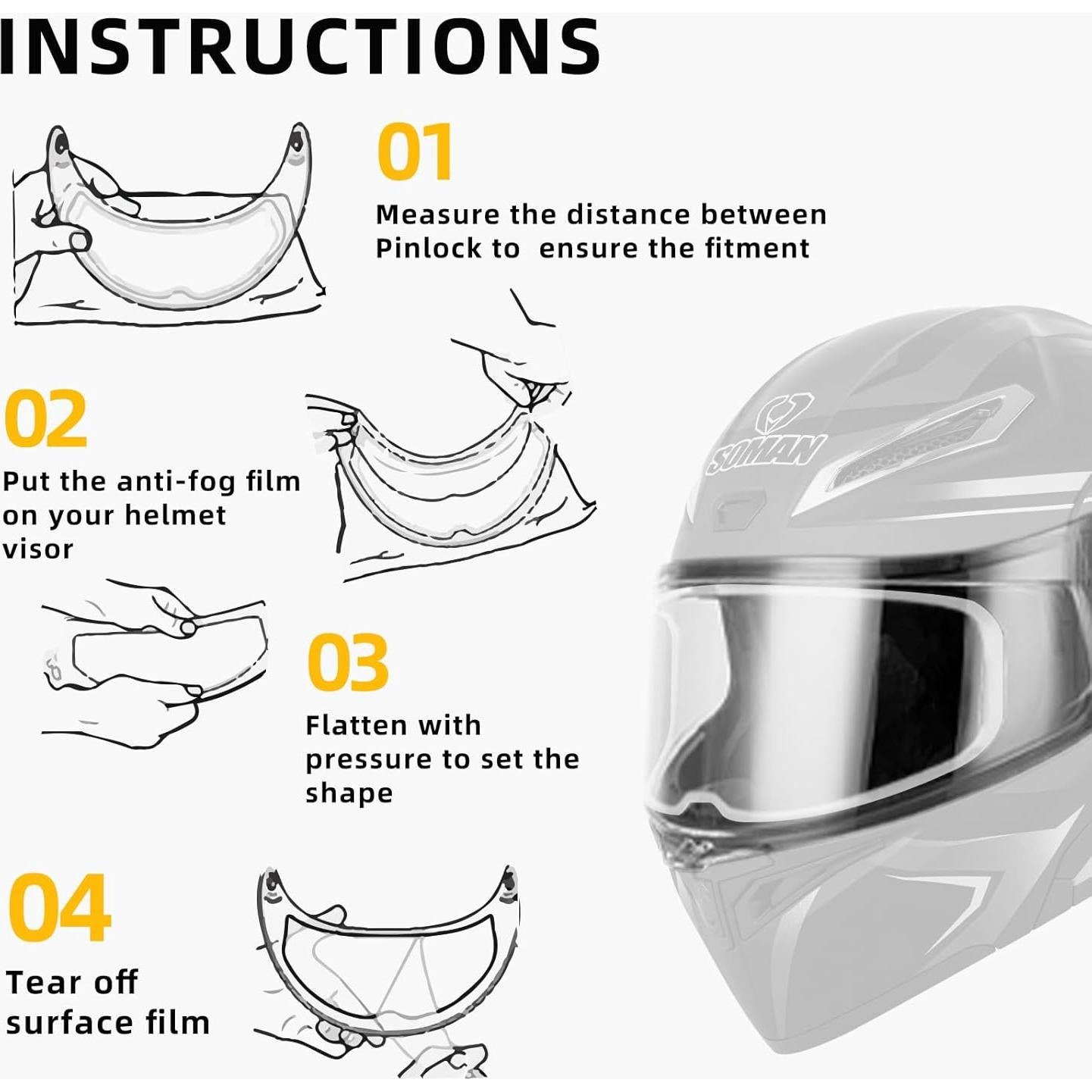 INSTRUCTIONS

01

Measure the distance between Pinlock to ensure the fitment

02

Put the anti-fog film on your helmet visor

03

Flatten with pressure to set the shape

04

Tear off surface film

SOMAN