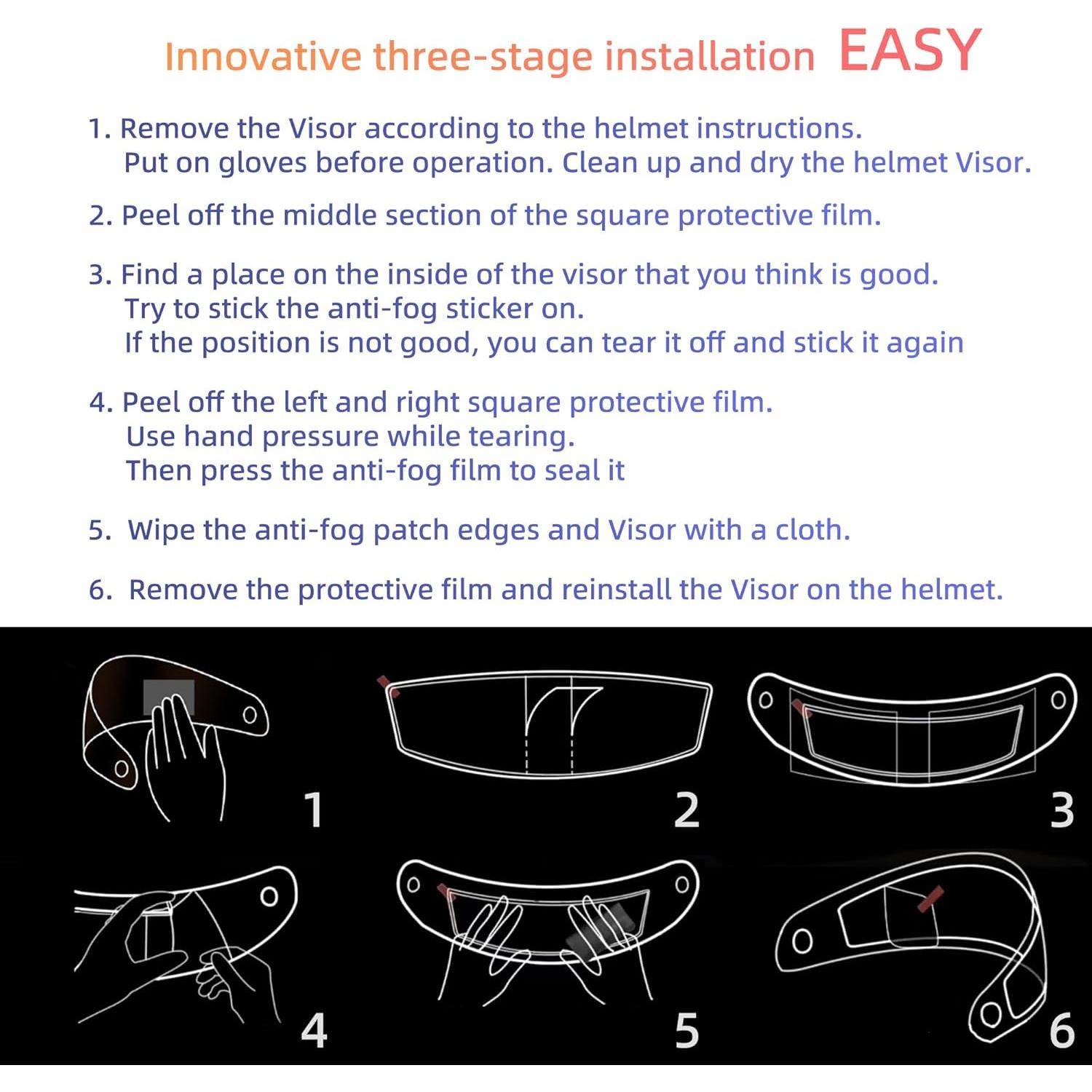 Innovative three-stage installation EASY

1. Remove the Visor according to the helmet instructions. Put on gloves before operation. Clean up and dry the helmet Visor.

2. Peel off the middle section of the square protective film.

3. Find a place on the inside of the visor that you think is good. Try to stick the anti-fog sticker on. If the position is not good, you can tear it off and stick it again

4. Peel off the left and right square protective film. Use hand pressure while tearing. Then press the anti-fog film to seal it

5. Wipe the anti-fog patch edges and Visor with a cloth.

6. Remove the protective film and reinstall the Visor on the helmet.

1

2

3

4

5

6