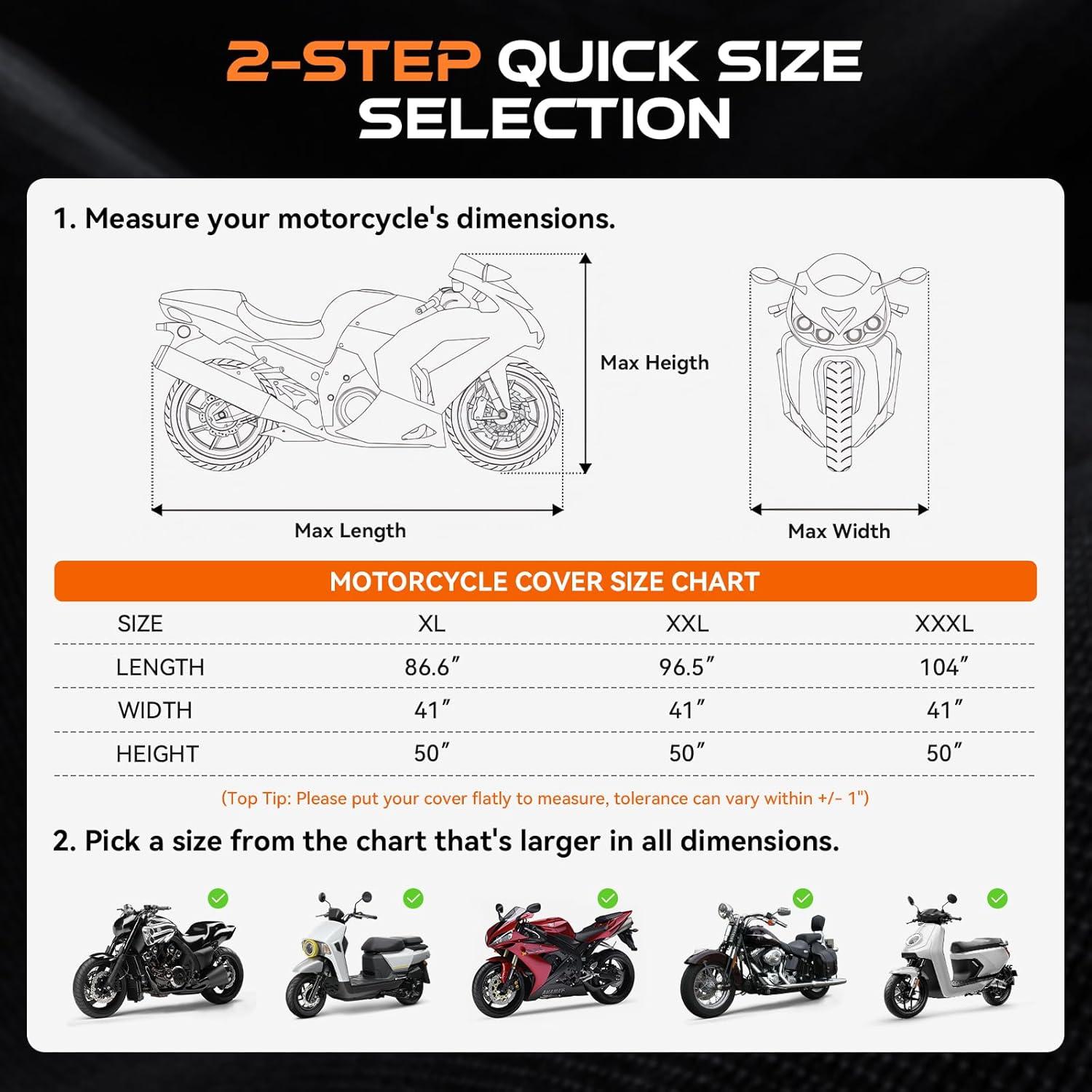 2-STEP QUICK SIZE SELECTION

1. Measure your motorcycle's dimensions.

Max Heigth

Max Length

Max Width

MOTORCYCLE COVER SIZE CHART

| SIZE | XL | XXL | XXXL |
|---|---|---|---|
| LENGTH | 86.6″ | 96.5″ | 104″ |
| WIDTH | 41″ | 41″ | 41″ |
| HEIGHT | 50″ | 50″ | 50″ |

(Top Tip: Please put your cover flatly to measure, tolerance can vary within +/- 1")

2. Pick a size from the chart that's larger in all dimensions.