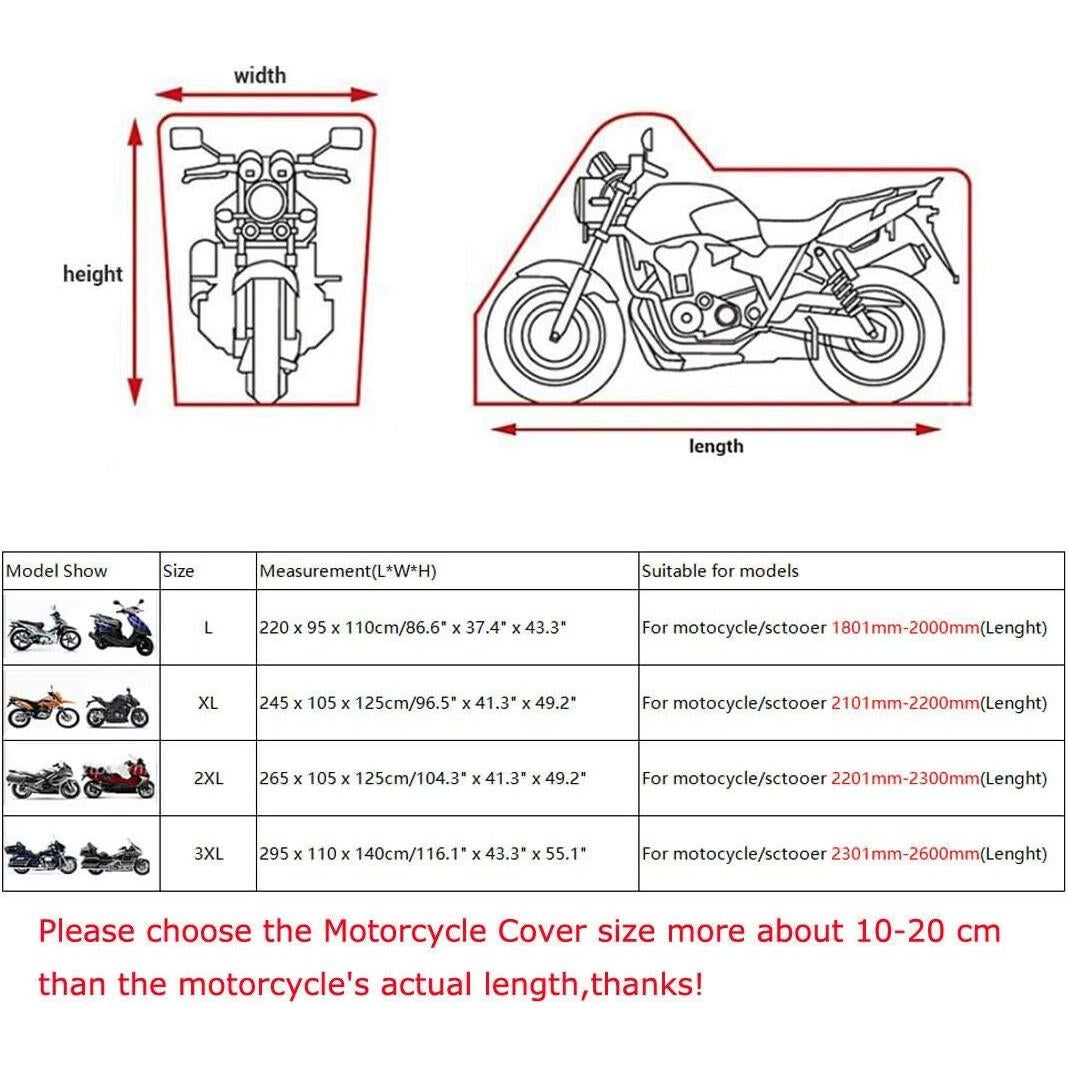 width

height

length

| Model Show | Size | Measurement(L*W*H) | Suitable for models |
|---|---|---|---|
| | L | 220 x 95 x 110cm/86.6" x 37.4" x 43.3" | For motocycle/sctooer 1801mm-2000mm(Lenght) |
| | XL | 245 x 105 x 125cm/96.5" x 41.3" x 49.2" | For motocycle/sctooer 2101mm-2200mm(Lenght) |
| | 2XL | 265 x 105 x 125cm/104.3" x 41.3" x 49.2" | For motocycle/sctooer 2201mm-2300mm(Lenght) |
| | 3XL | 295 x 110 x 140cm/116.1" x 43.3" x 55.1" | For motocycle/sctooer 2301mm-2600mm(Lenght) |

Please choose the Motorcycle Cover size more about 10-20 cm than the motorcycle's actual length,thanks!