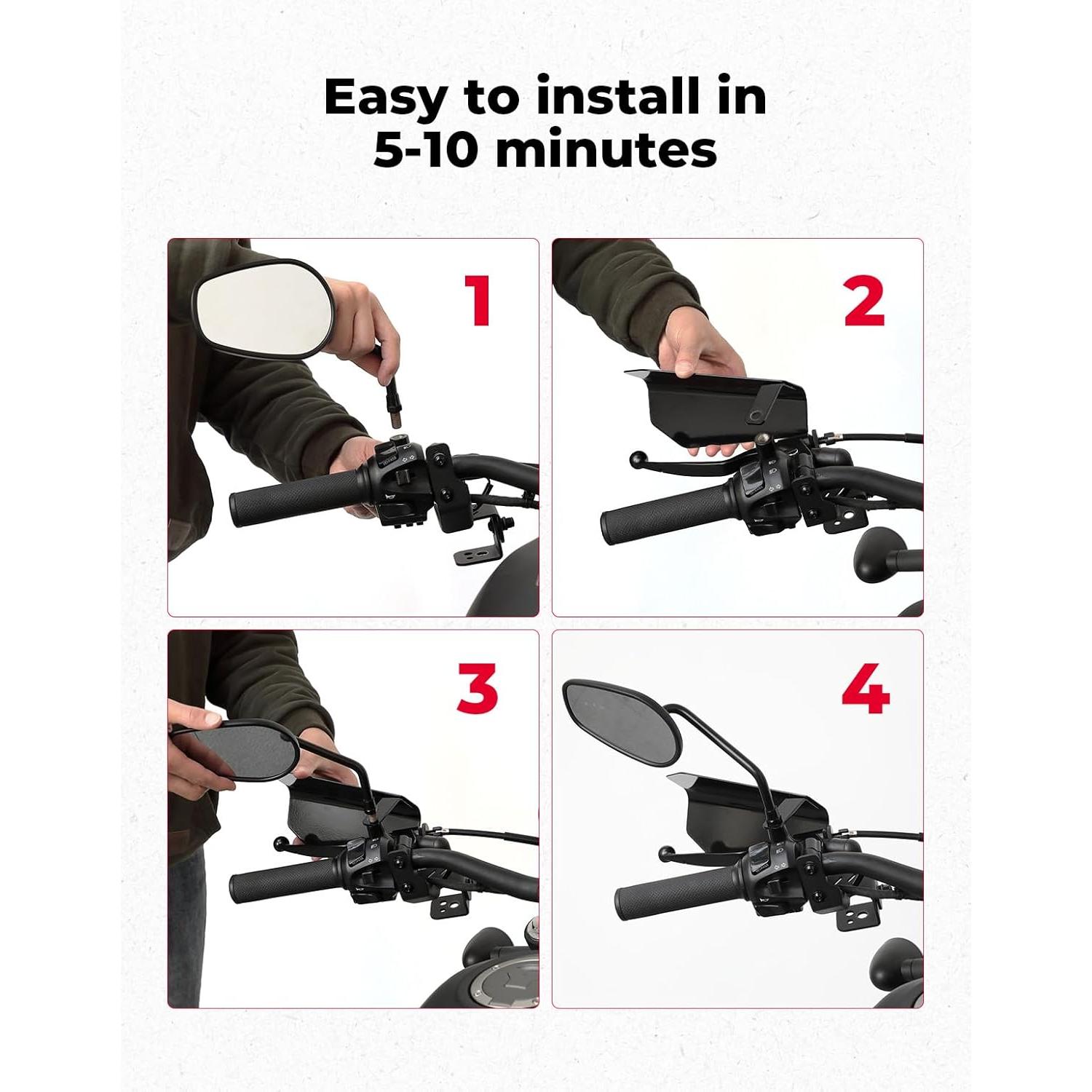 Easy to install in 5-10 minutes

1

2

3

4