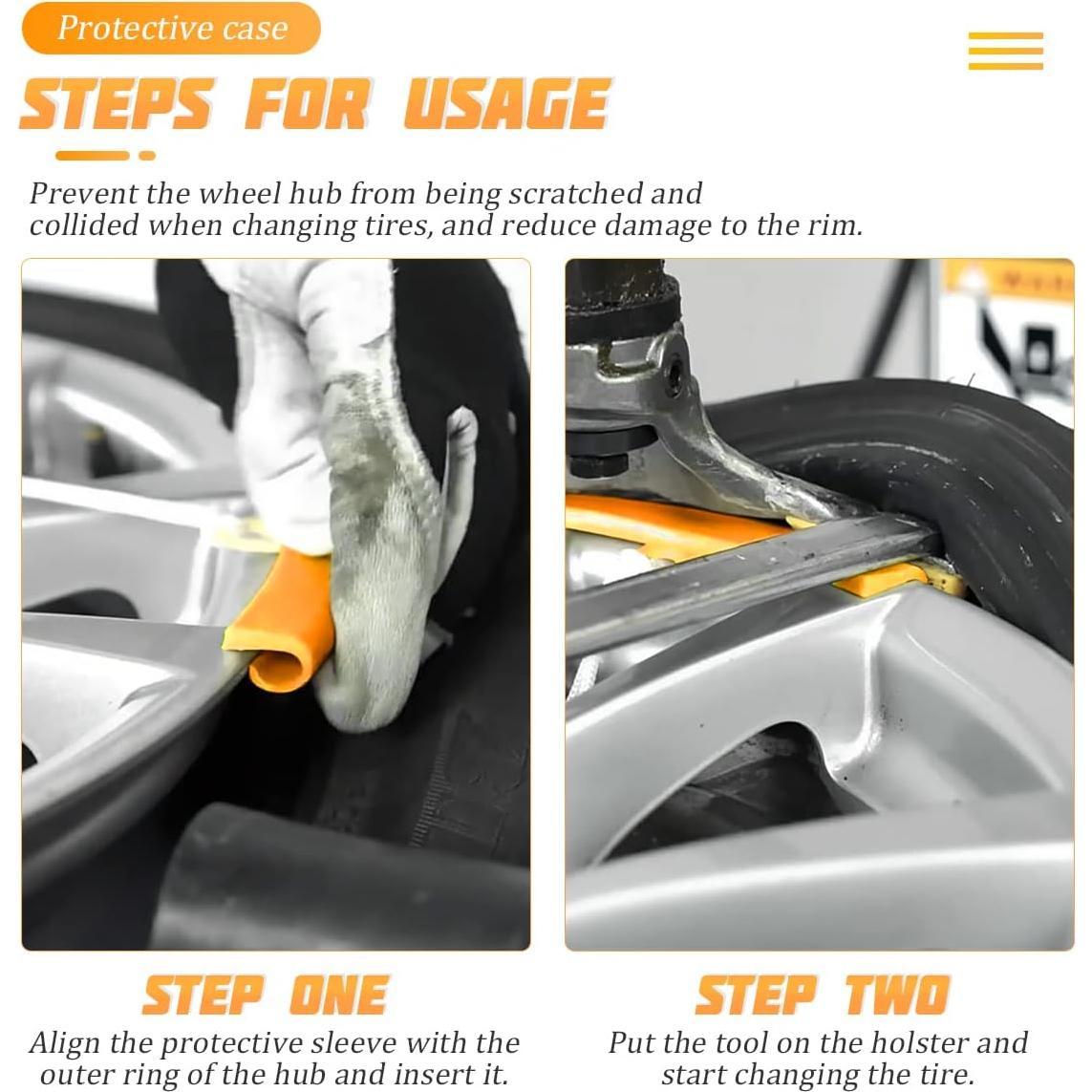 Protective case

STEPS FOR USAGE

Prevent the wheel hub from being scratched and collided when changing tires, and reduce damage to the rim.

STEP ONE

Align the protective sleeve with the outer ring of the hub and insert it.

STEP TWO

Put the tool on the holster and start changing the tire.