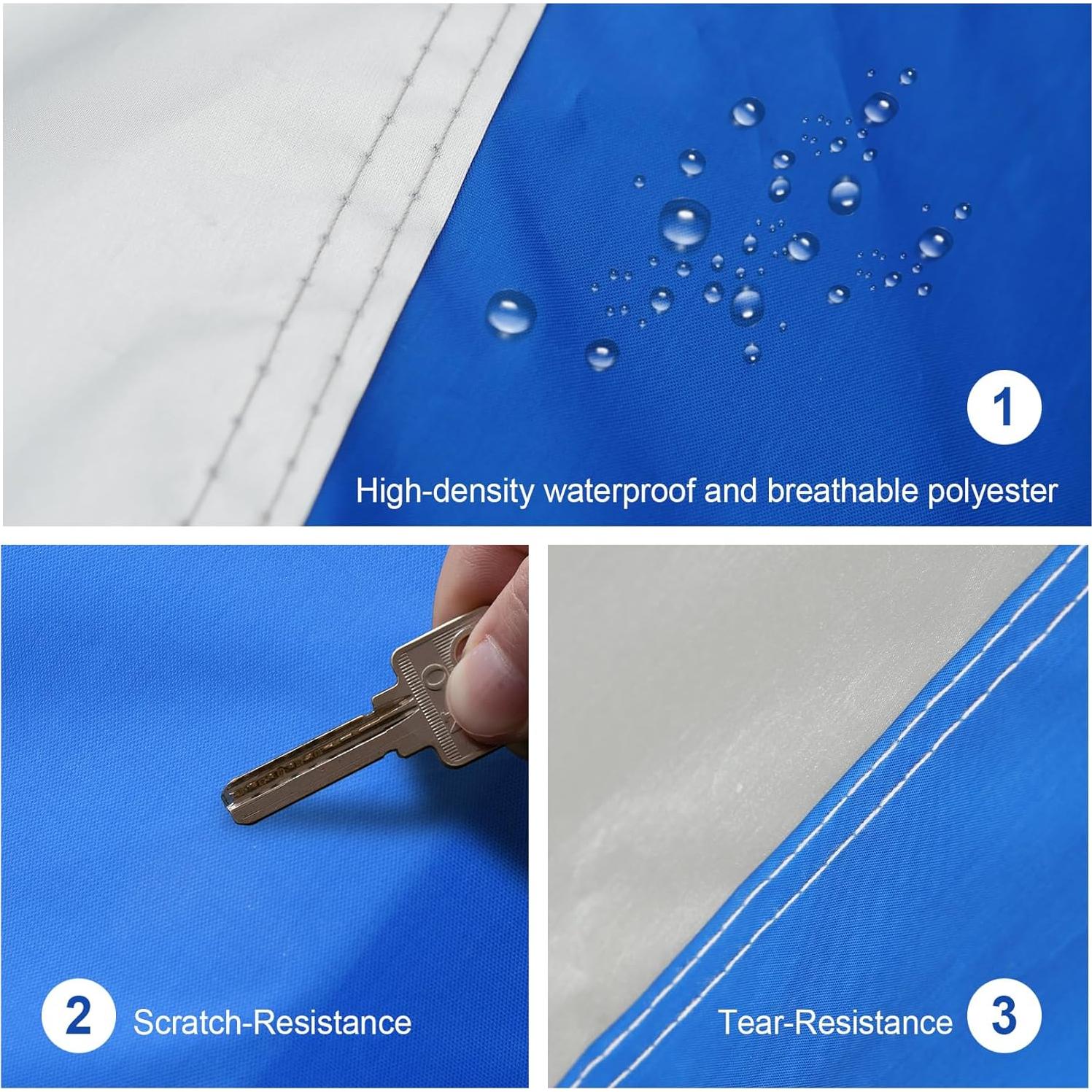 1

High-density waterproof and breathable polyester

2 Scratch-Resistance

Tear-Resistance 3