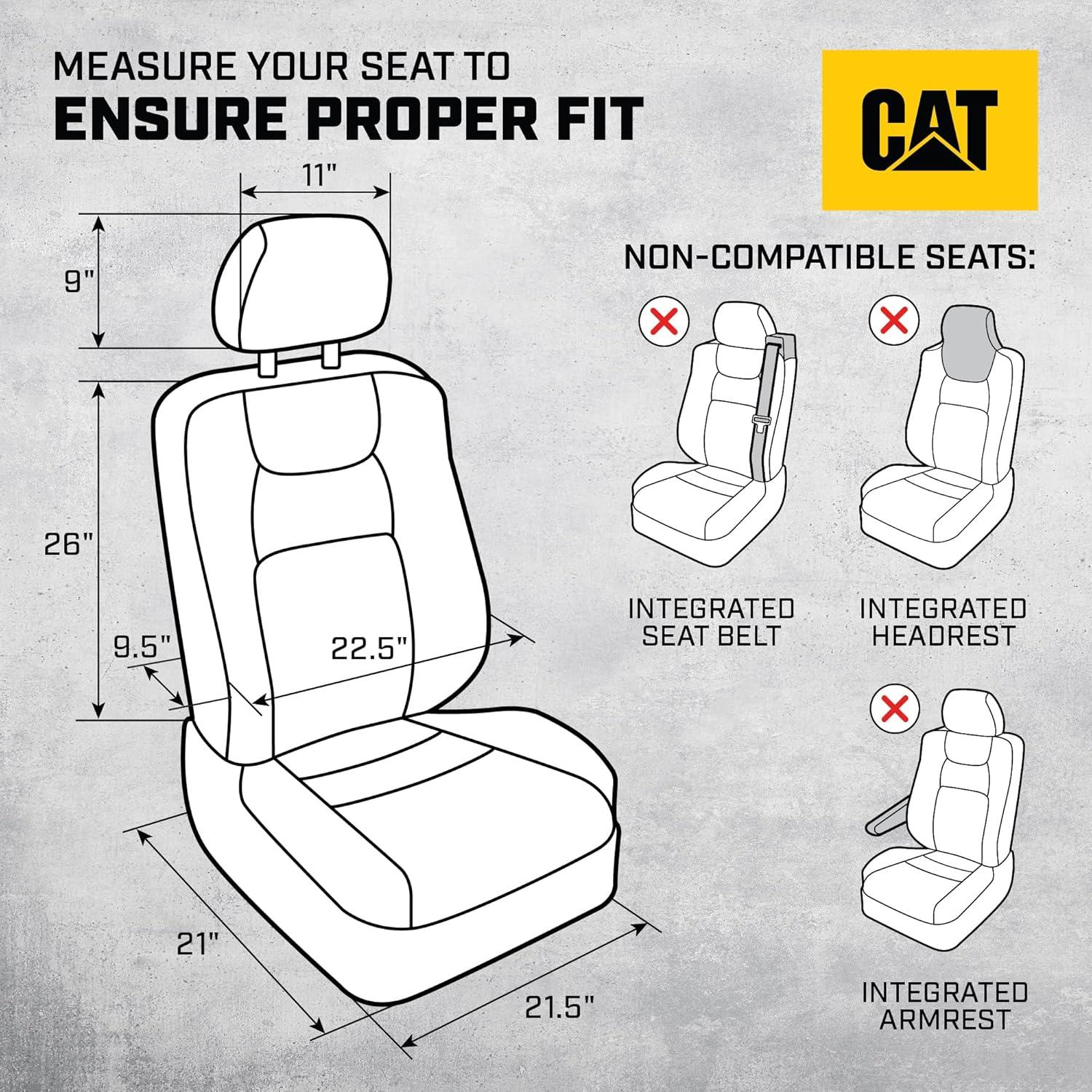 MEASURE YOUR SEAT TO
ENSURE PROPER FIT

CAT

11"

9"

26"

9.5"

22.5"

21"

21.5"

NON-COMPATIBLE SEATS:

INTEGRATED SEAT BELT

INTEGRATED HEADREST

INTEGRATED ARMREST