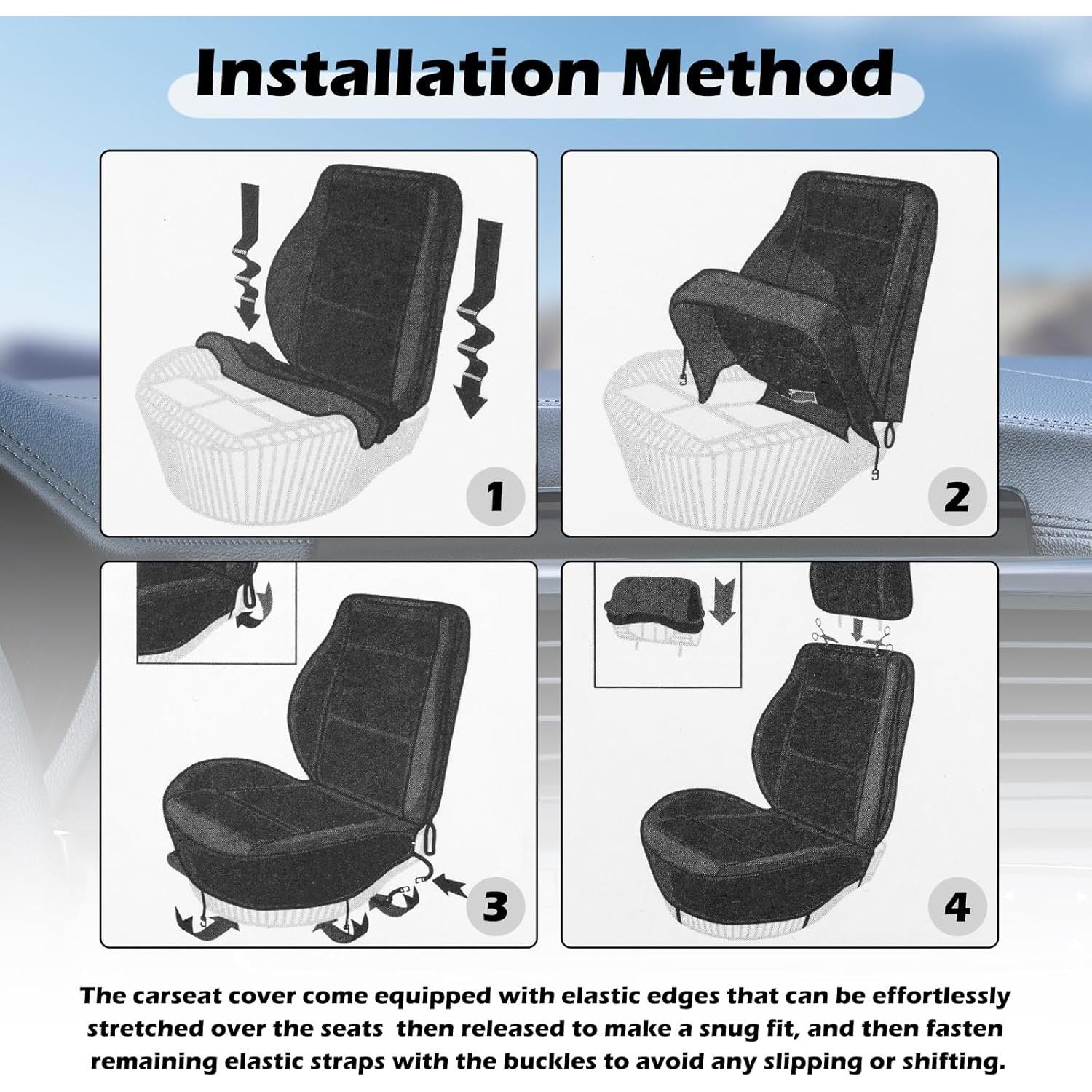 Installation Method

1

2

3

4

The carseat cover come equipped with elastic edges that can be effortlessly stretched over the seats then released to make a snug fit, and then fasten remaining elastic straps with the buckles to avoid any slipping or shifting.