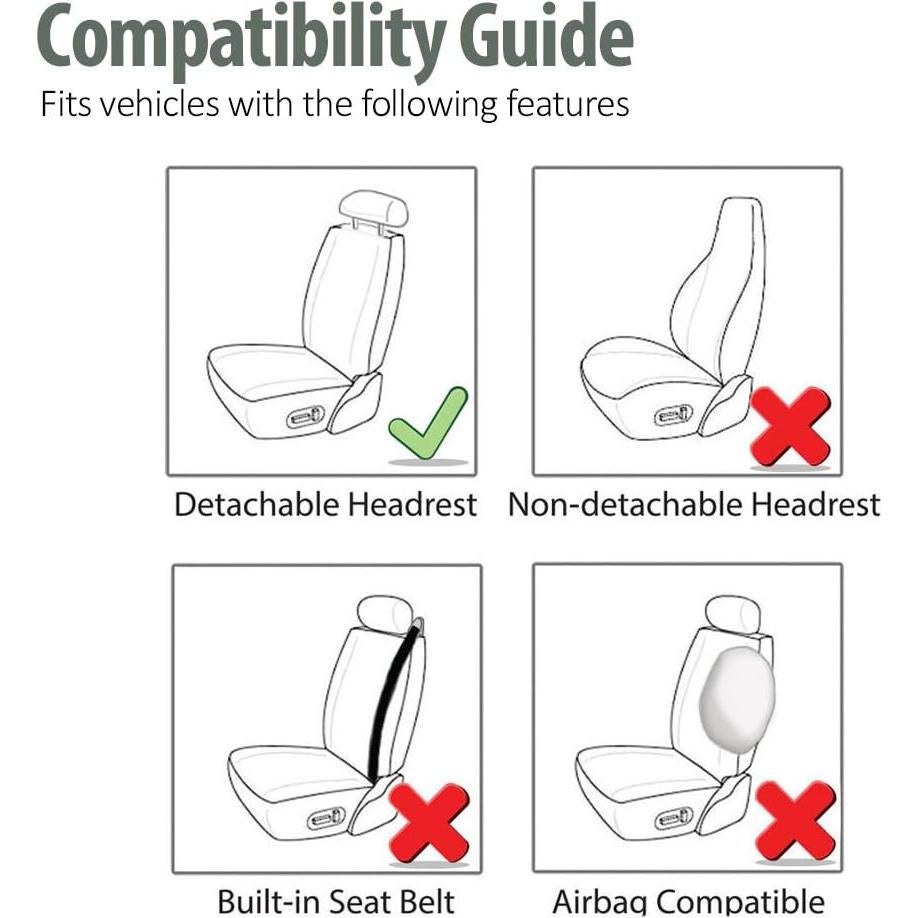 Compatibility Guide
Fits vehicles with the following features

Detachable Headrest

Non-detachable Headrest

Built-in Seat Belt

Airbag Compatible