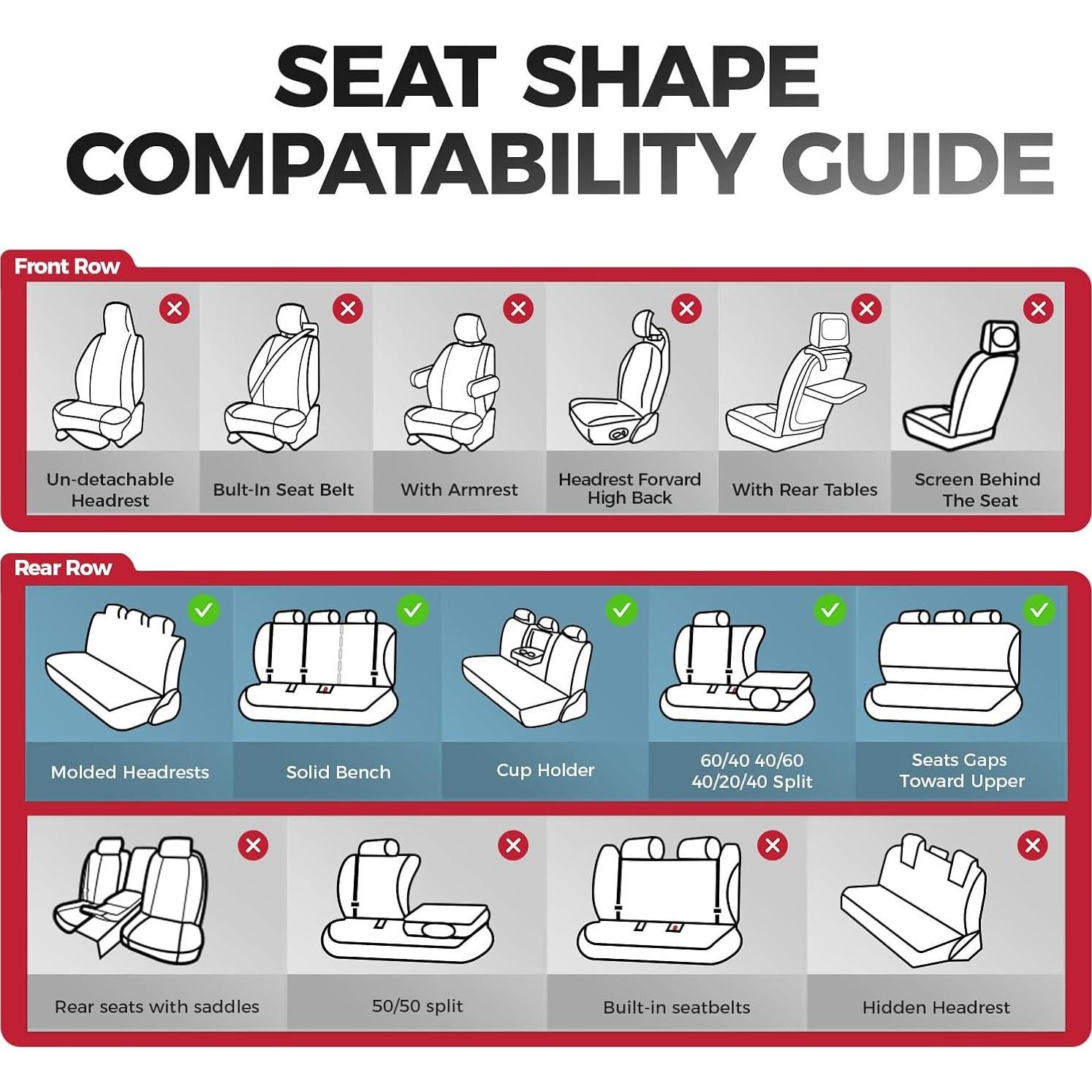 SEAT SHAPE
COMPATABILITY GUIDE

Front Row

Un-detachable Headrest

Bult-In Seat Belt

With Armrest

Headrest Forvard High Back

With Rear Tables

Screen Behind The Seat

Rear Row

Molded Headrests

Solid Bench

Cup Holder

60/40 40/60 40/20/40 Split

Seats Gaps Toward Upper

Rear seats with saddles

50/50 split

Built-in seatbelts

Hidden Headrest