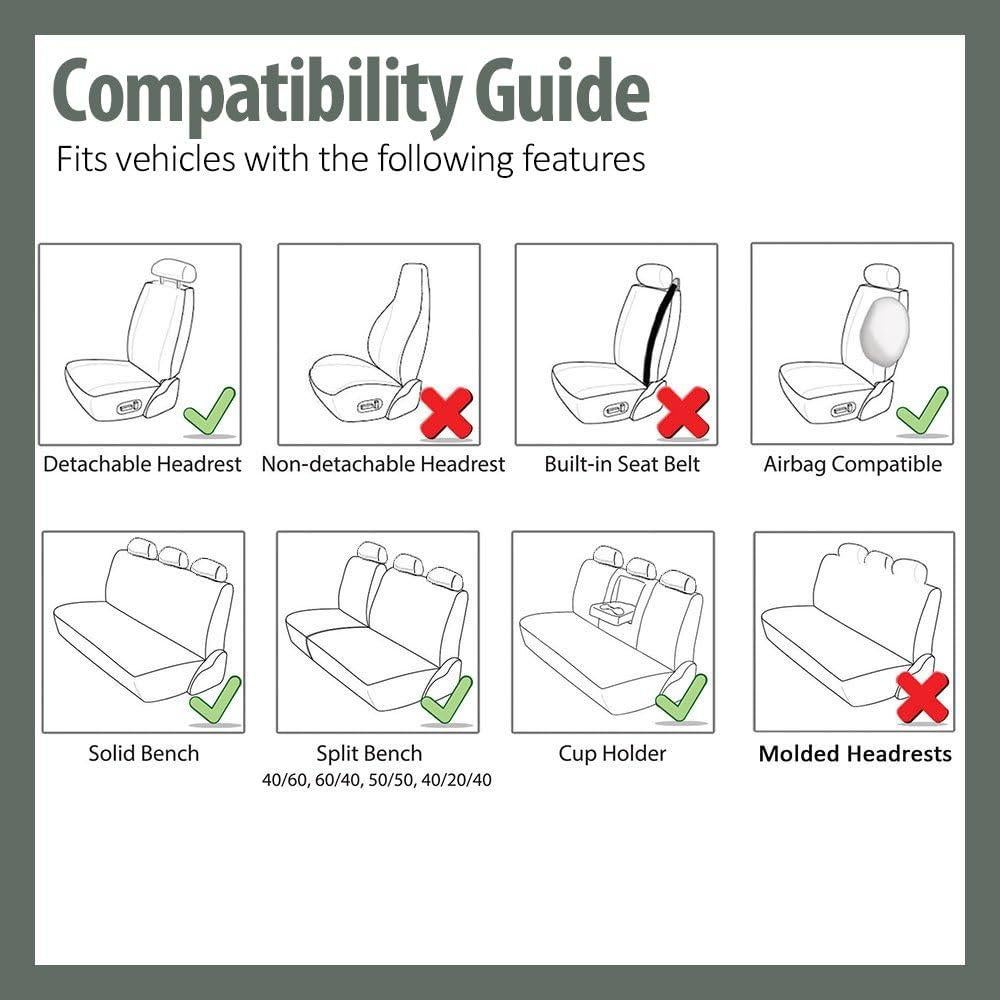 Compatibility Guide

Fits vehicles with the following features

Detachable Headrest

Non-detachable Headrest

Built-in Seat Belt

Airbag Compatible

Solid Bench

Split Bench
40/60, 60/40, 50/50, 40/20/40

Cup Holder

Molded Headrests