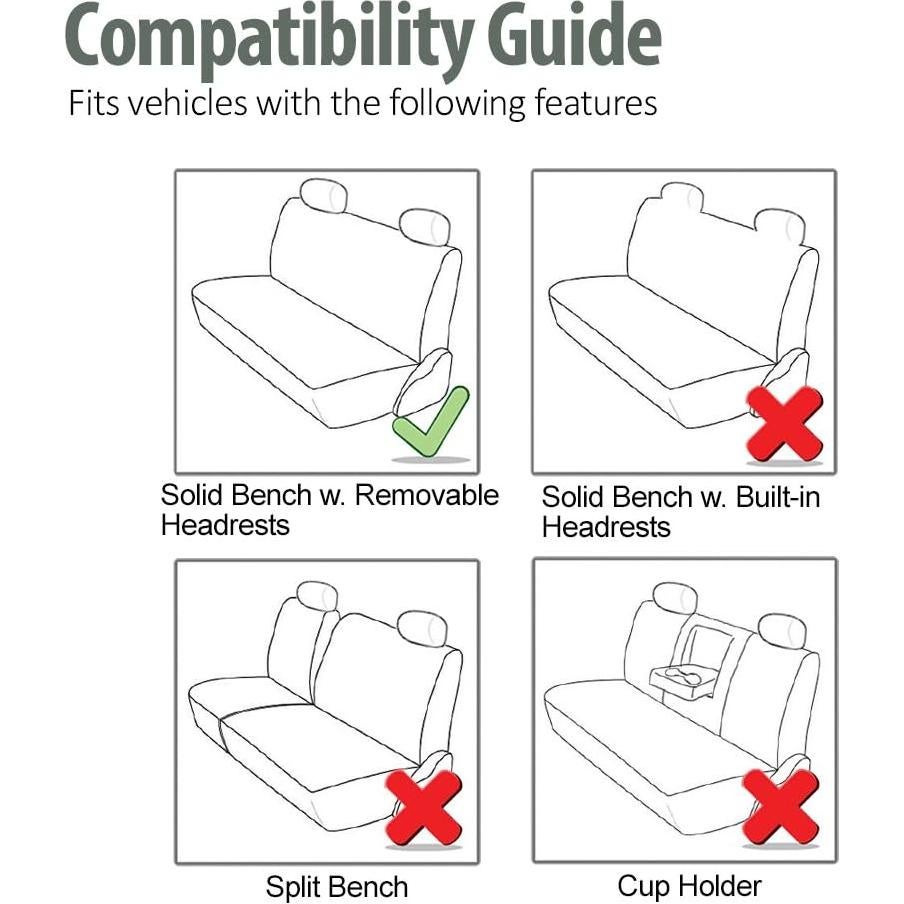 Compatibility Guide

Fits vehicles with the following features

Solid Bench w. Removable Headrests

Solid Bench w. Built-in Headrests

Split Bench

Cup Holder