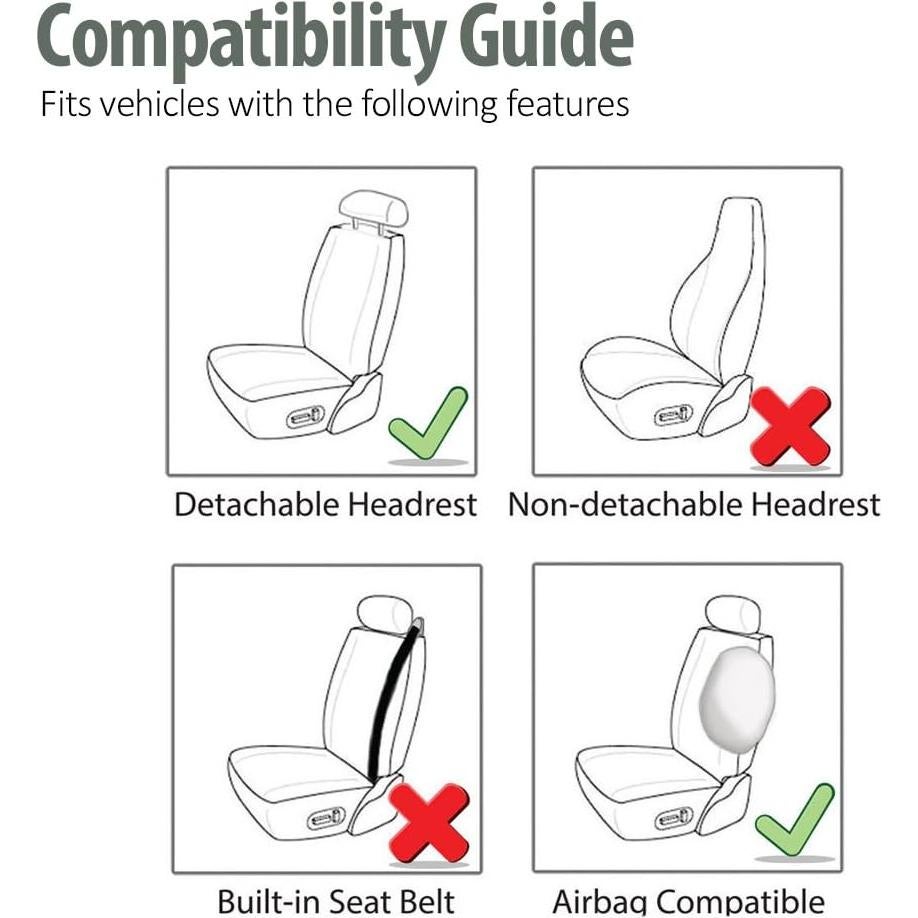 Compatibility Guide
Fits vehicles with the following features

Detachable Headrest

Non-detachable Headrest

Built-in Seat Belt

Airbag Compatible