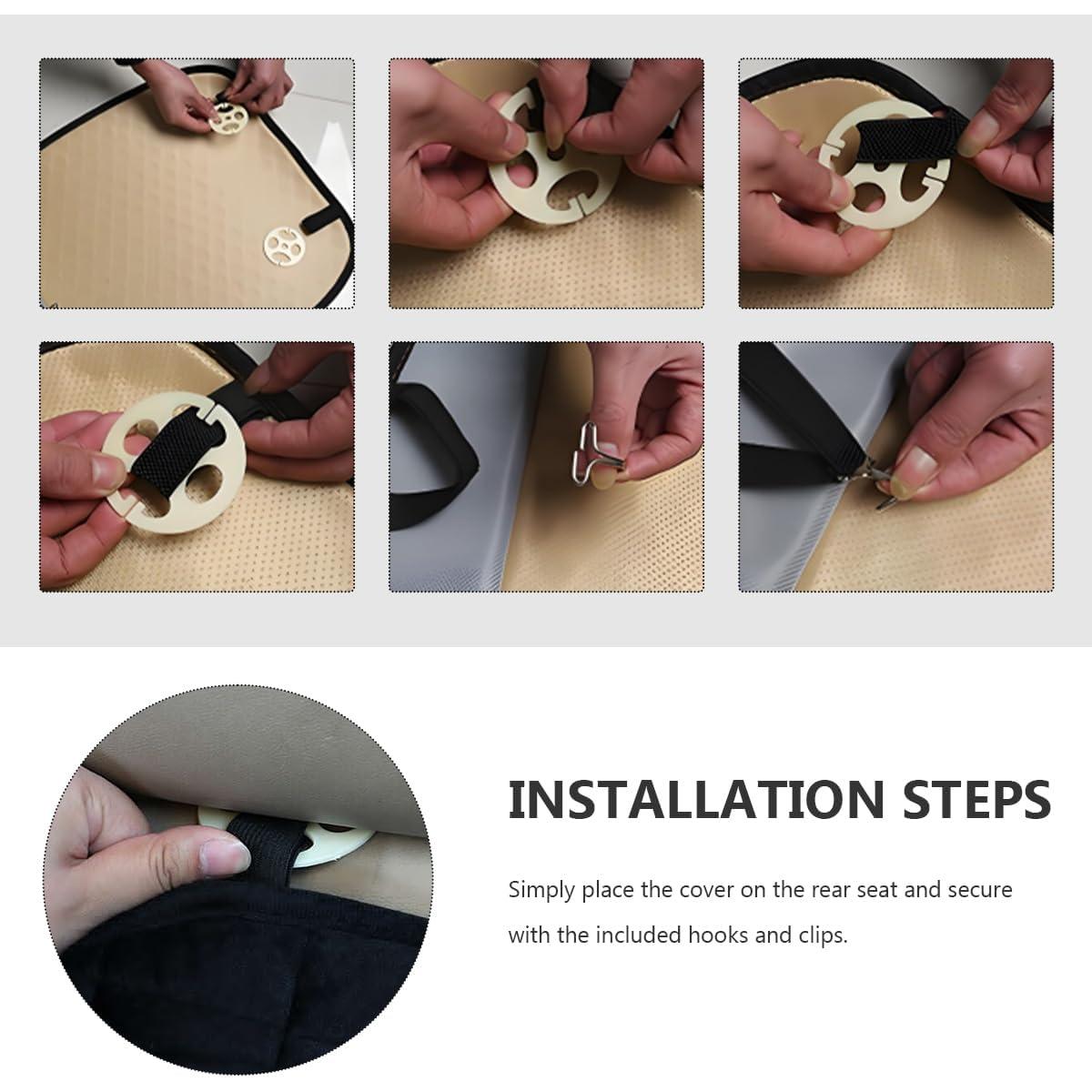 INSTALLATION STEPS

Simply place the cover on the rear seat and secure with the included hooks and clips.