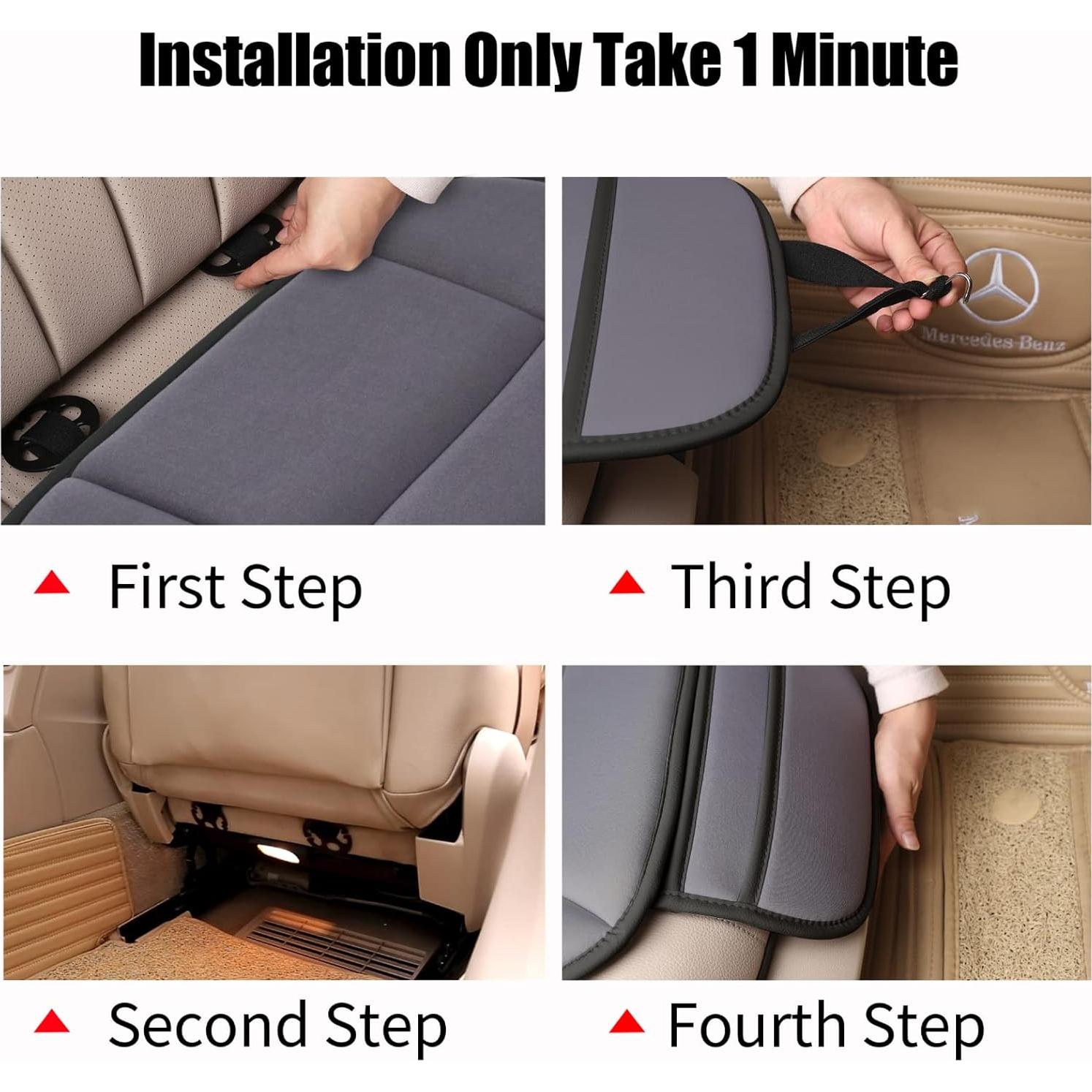 Installation Only Take 1 Minute

Mercedes-Benz

▲ First Step

▲ Third Step

▲ Second Step

▲ Fourth Step