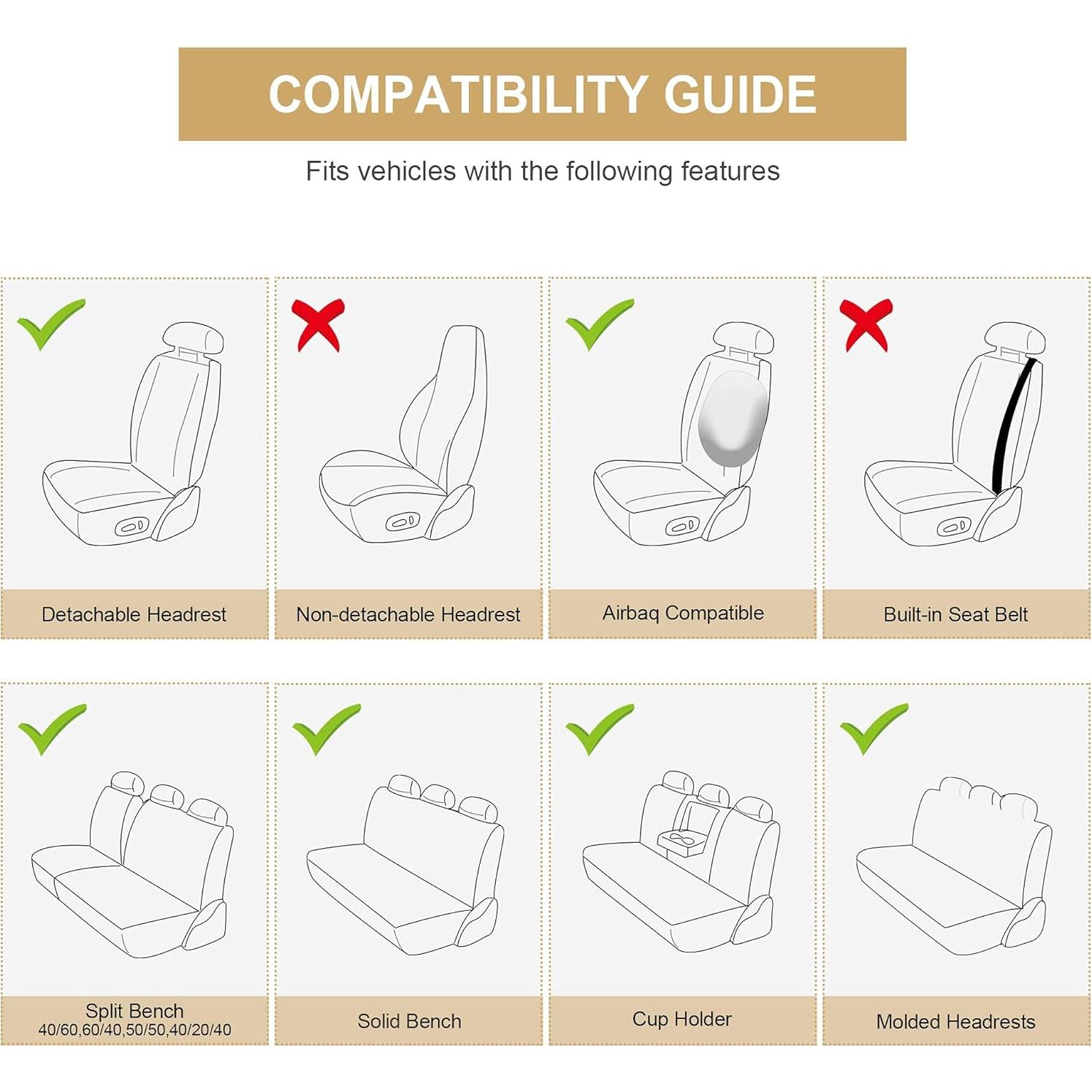 COMPATIBILITY GUIDE

Fits vehicles with the following features

Detachable Headrest

Non-detachable Headrest

Airbaq Compatible

Built-in Seat Belt

Split Bench
40/60,60/40,50/50,40/20/40

Solid Bench

Cup Holder

Molded Headrests