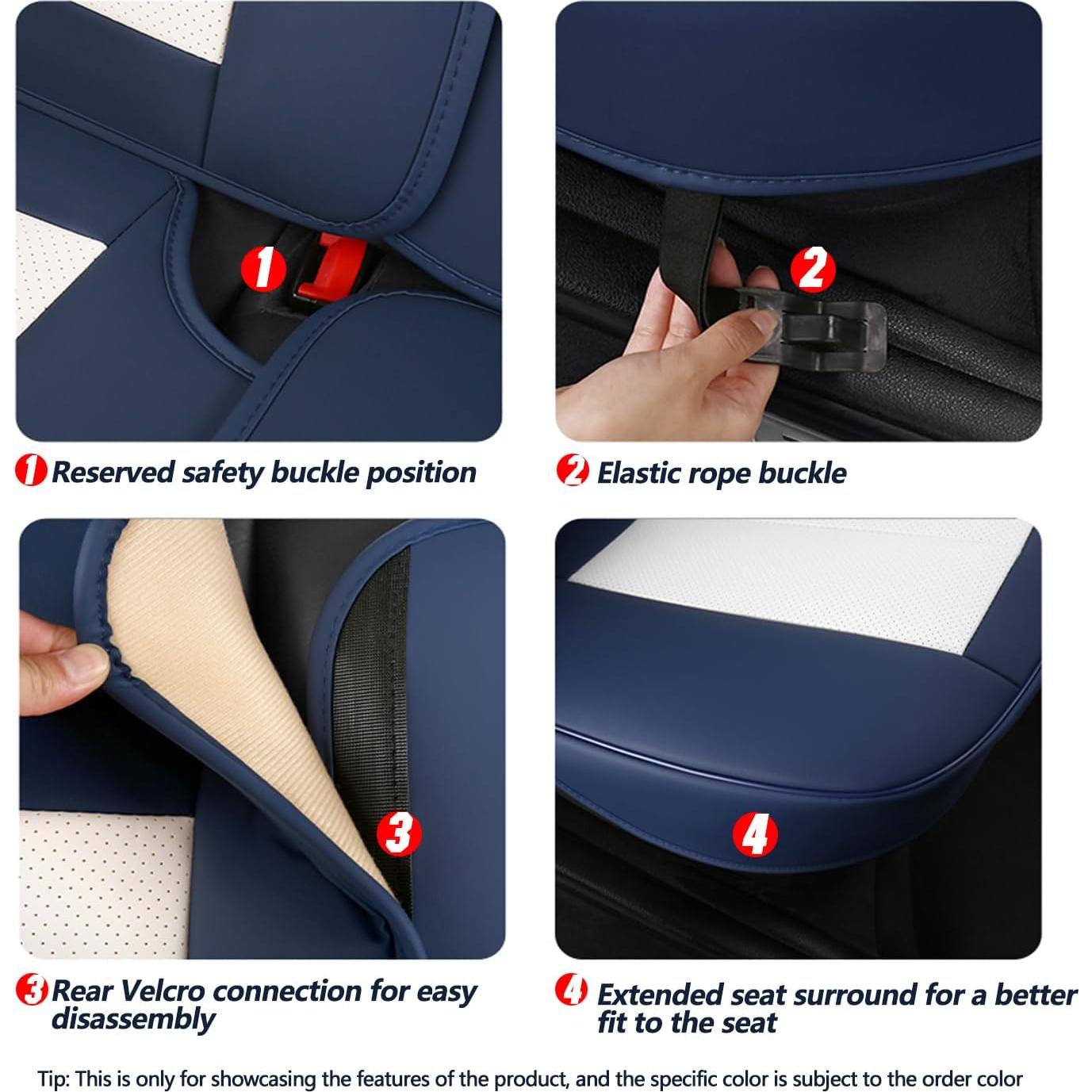 1

2

1 Reserved safety buckle position

2 Elastic rope buckle

3

4

3 Rear Velcro connection for easy disassembly

4 Extended seat surround for a better fit to the seat

Tip: This is only for showcasing the features of the product, and the specific color is subject to the order color