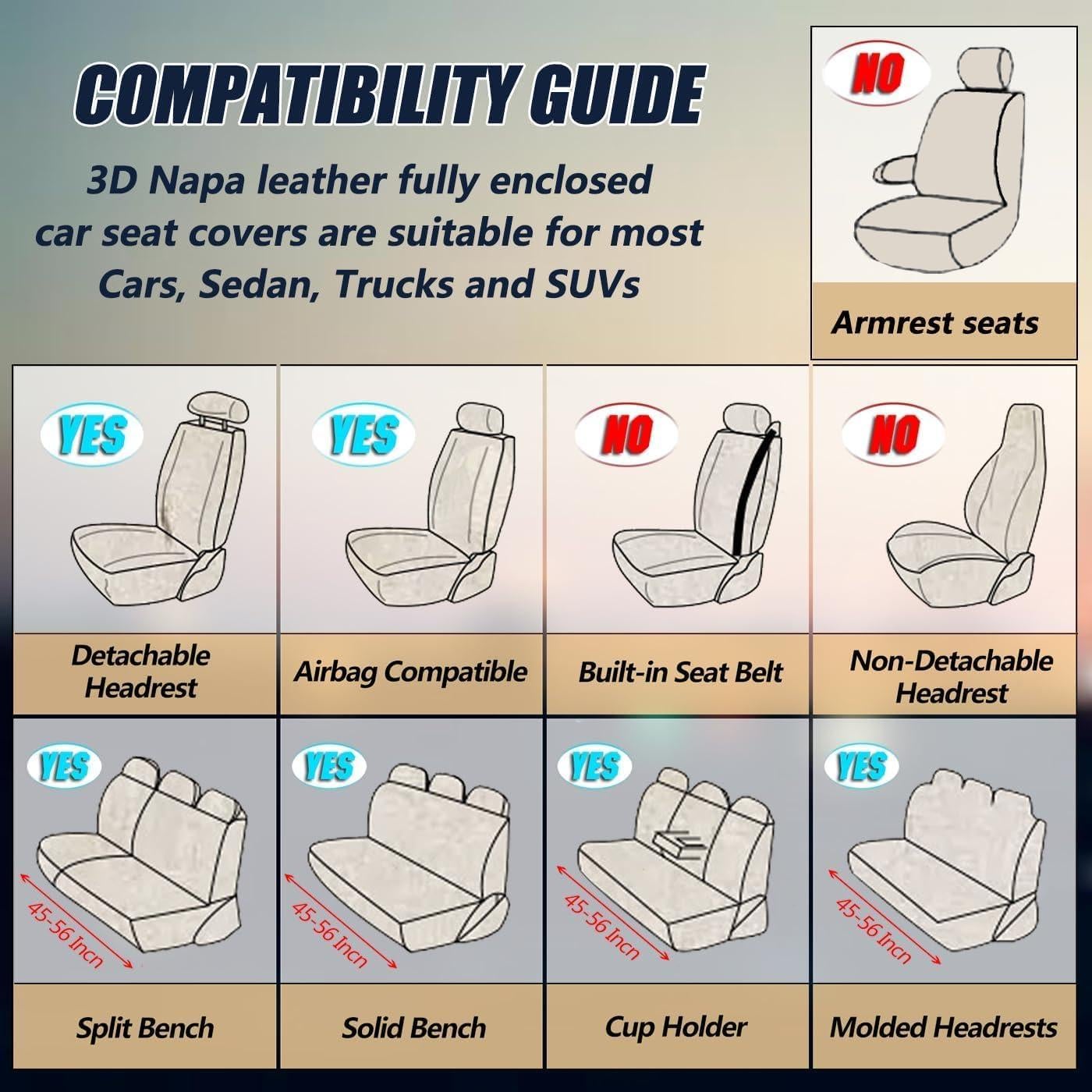 COMPATIBILITY GUIDE

3D Napa leather fully enclosed car seat covers are suitable for most Cars, Sedan, Trucks and SUVs

NO

Armrest seats

YES

Detachable Headrest

YES

Airbag Compatible

NO

Built-in Seat Belt

NO

Non-Detachable Headrest

YES

45-56 Incn

Split Bench

YES

45-56 Incn

Solid Bench

YES

45-56 Incn

Cup Holder

YES

45-56 Incn

Molded Headrests