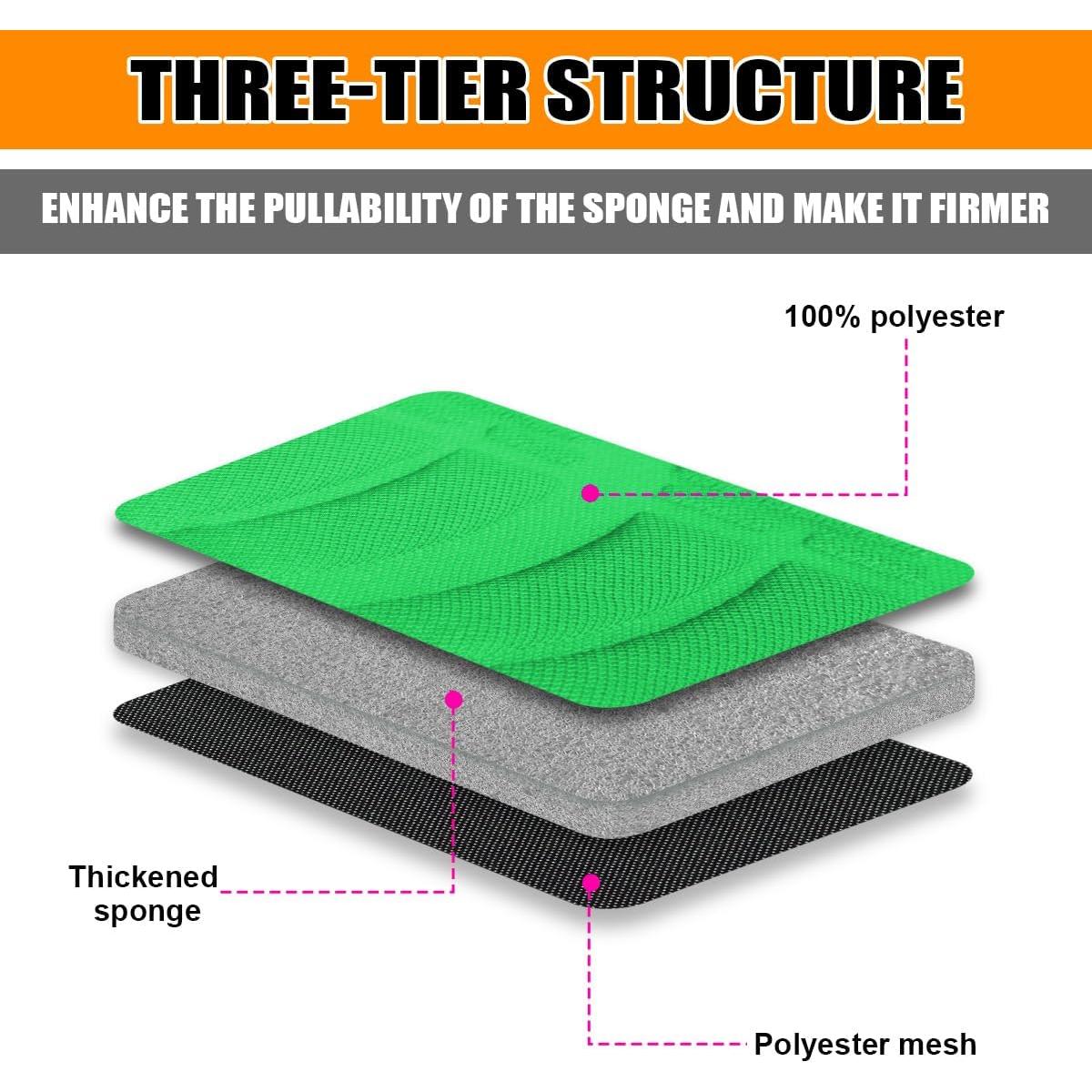 THREE-TIER STRUCTURE

ENHANCE THE PULLABILITY OF THE SPONGE AND MAKE IT FIRMER

100% polyester

Thickened sponge

Polyester mesh