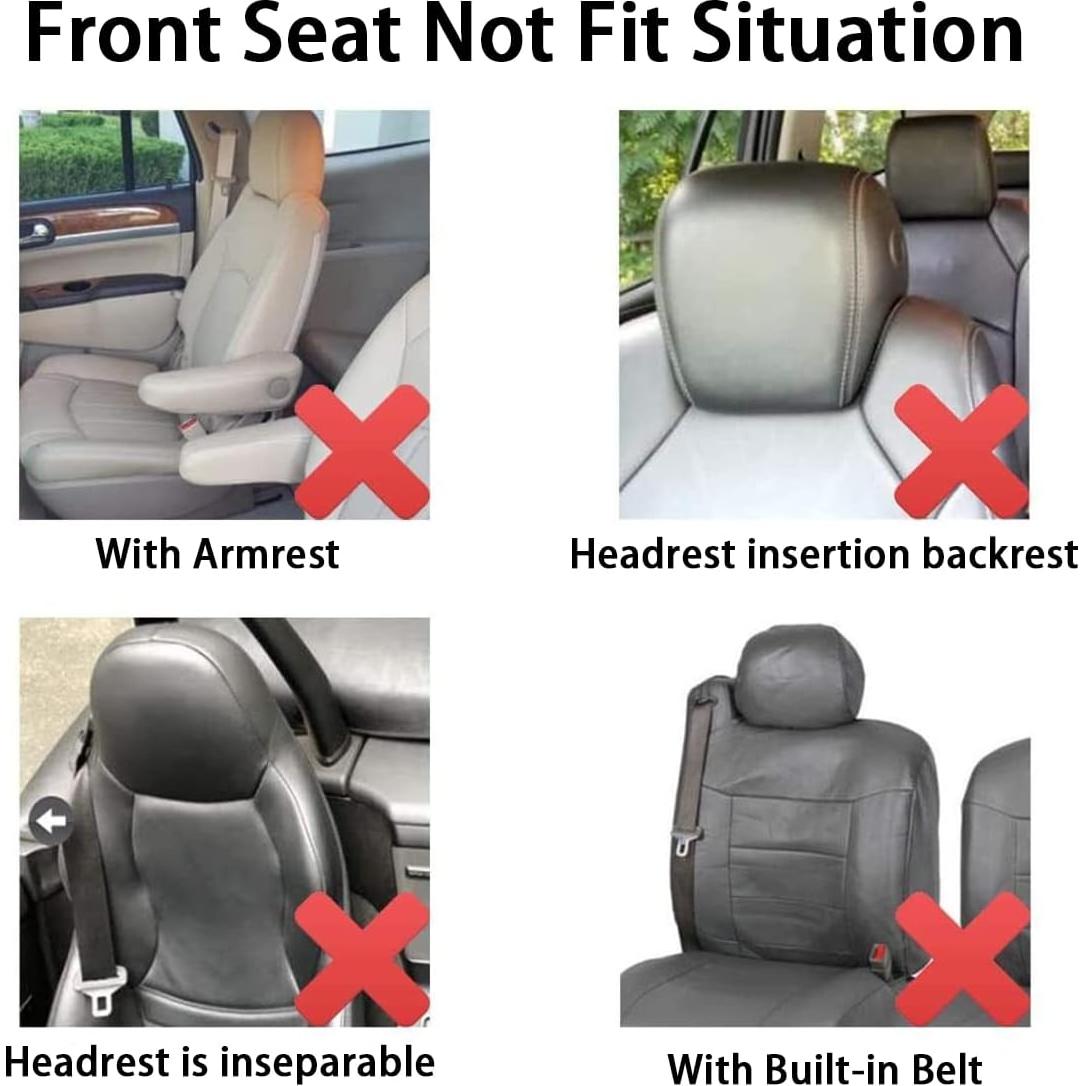 Front Seat Not Fit Situation

With Armrest

Headrest insertion backrest

Headrest is inseparable

With Built-in Belt