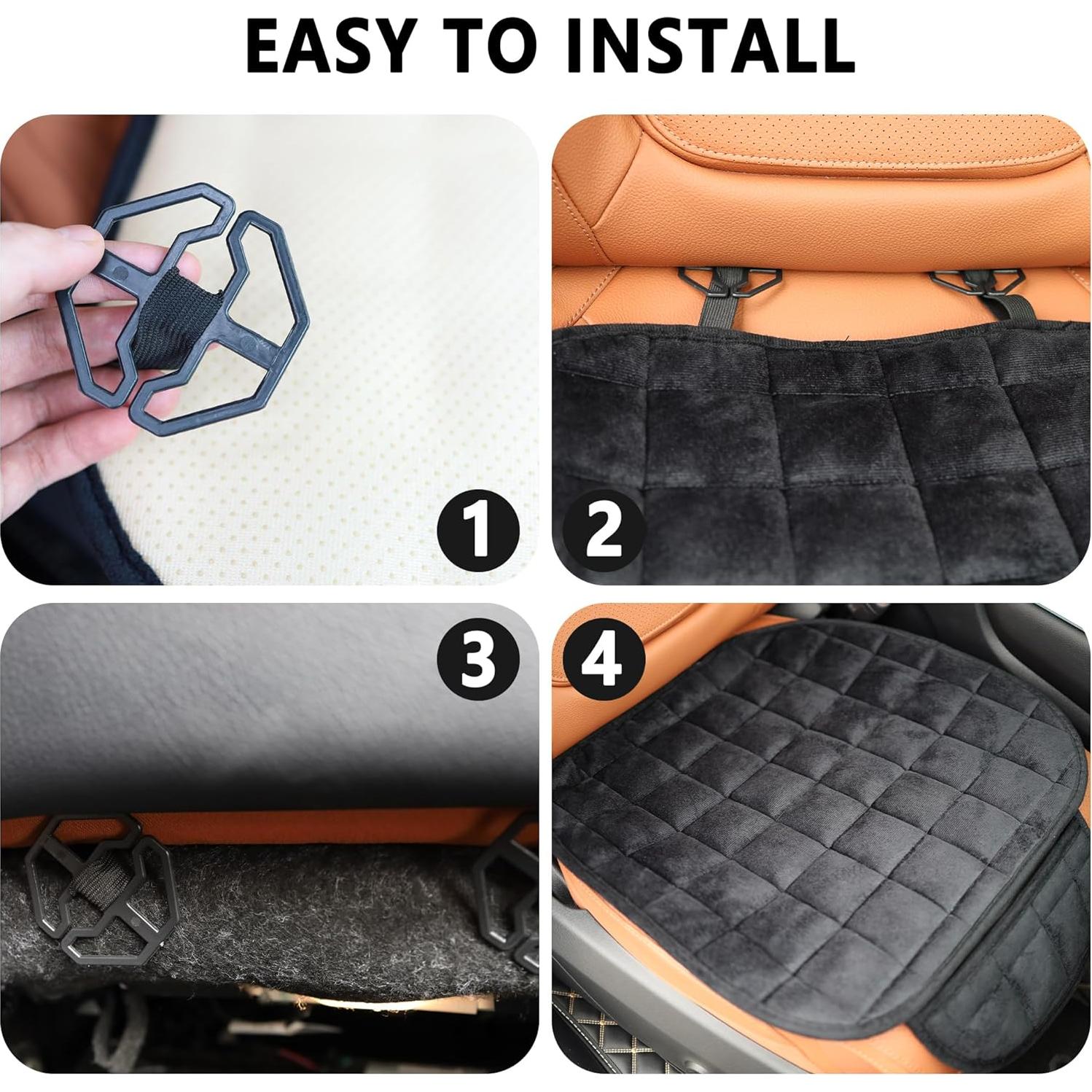 EASY TO INSTALL

1

2

3

4