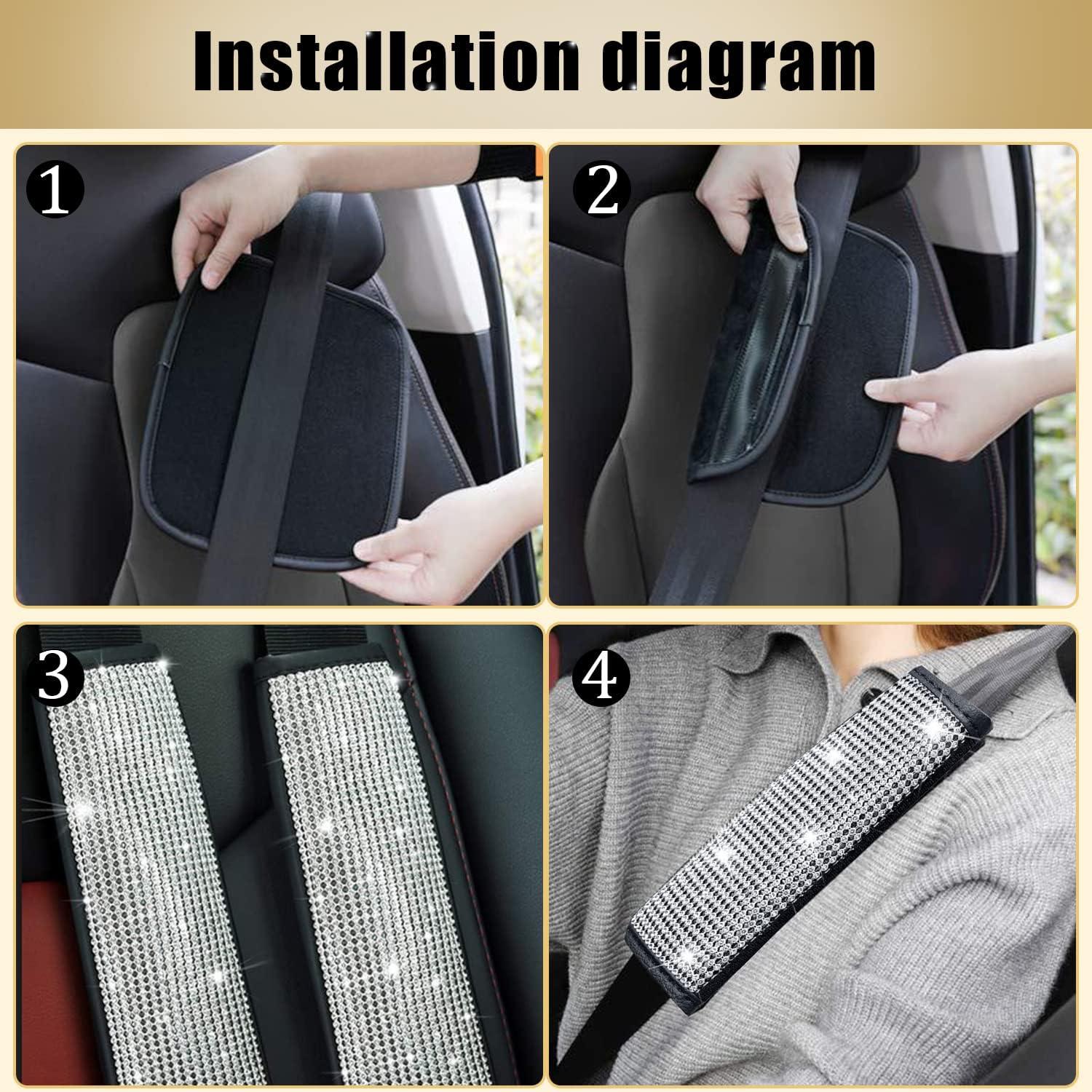 Installation diagram

1

2

3

4