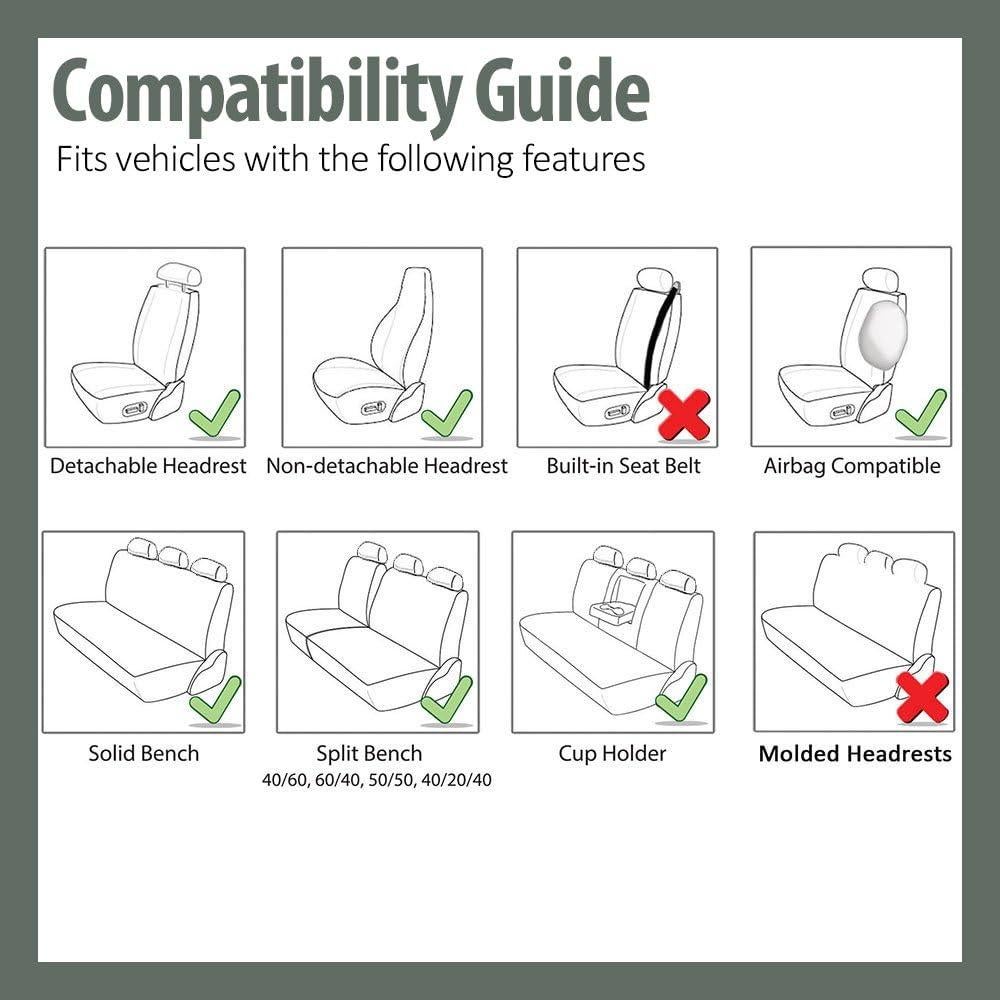 Compatibility Guide
Fits vehicles with the following features

Detachable Headrest

Non-detachable Headrest

Built-in Seat Belt

Airbag Compatible

Solid Bench

Split Bench
40/60, 60/40, 50/50, 40/20/40

Cup Holder

Molded Headrests