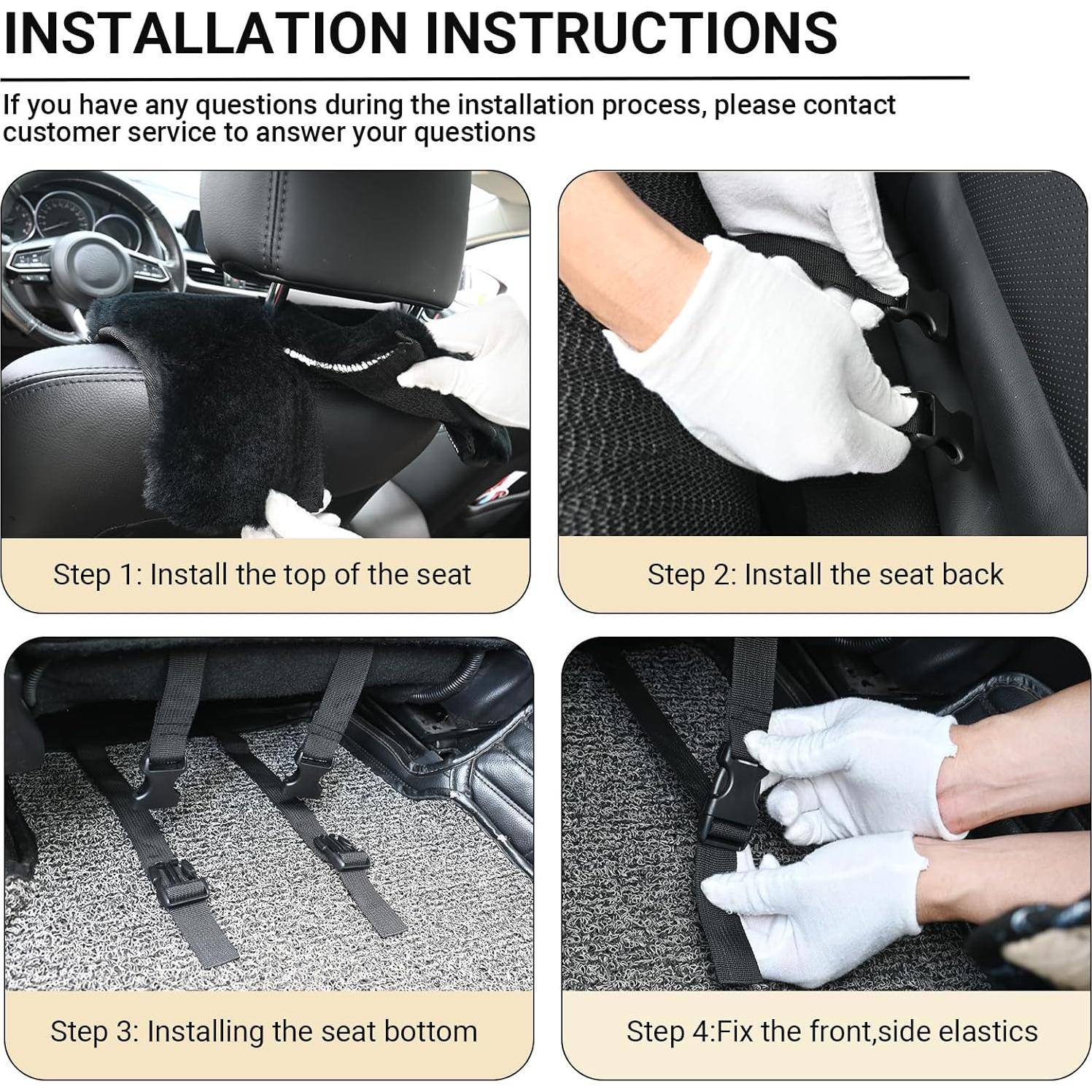 INSTALLATION INSTRUCTIONS

If you have any questions during the installation process, please contact customer service to answer your questions

Step 1: Install the top of the seat

Step 2: Install the seat back

Step 3: Installing the seat bottom

Step 4:Fix the front,side elastics