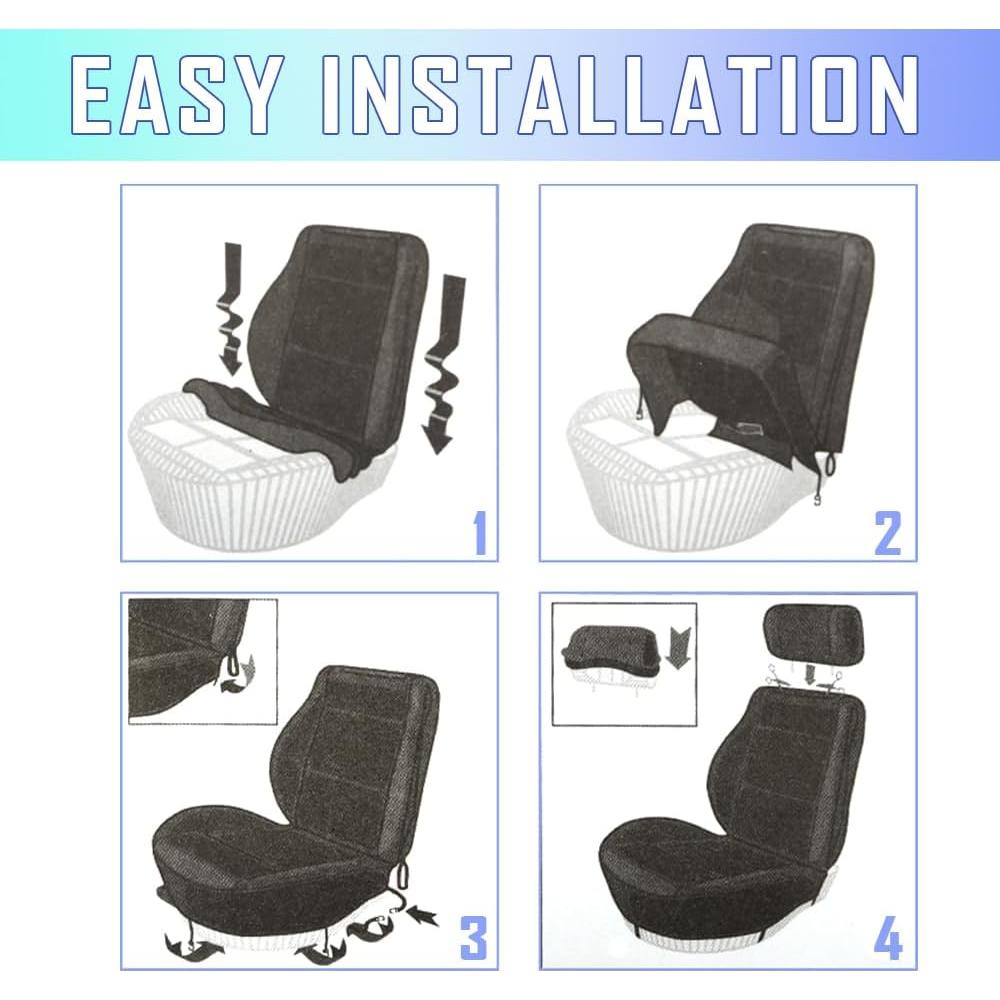 EASY INSTALLATION

1

2

3

4