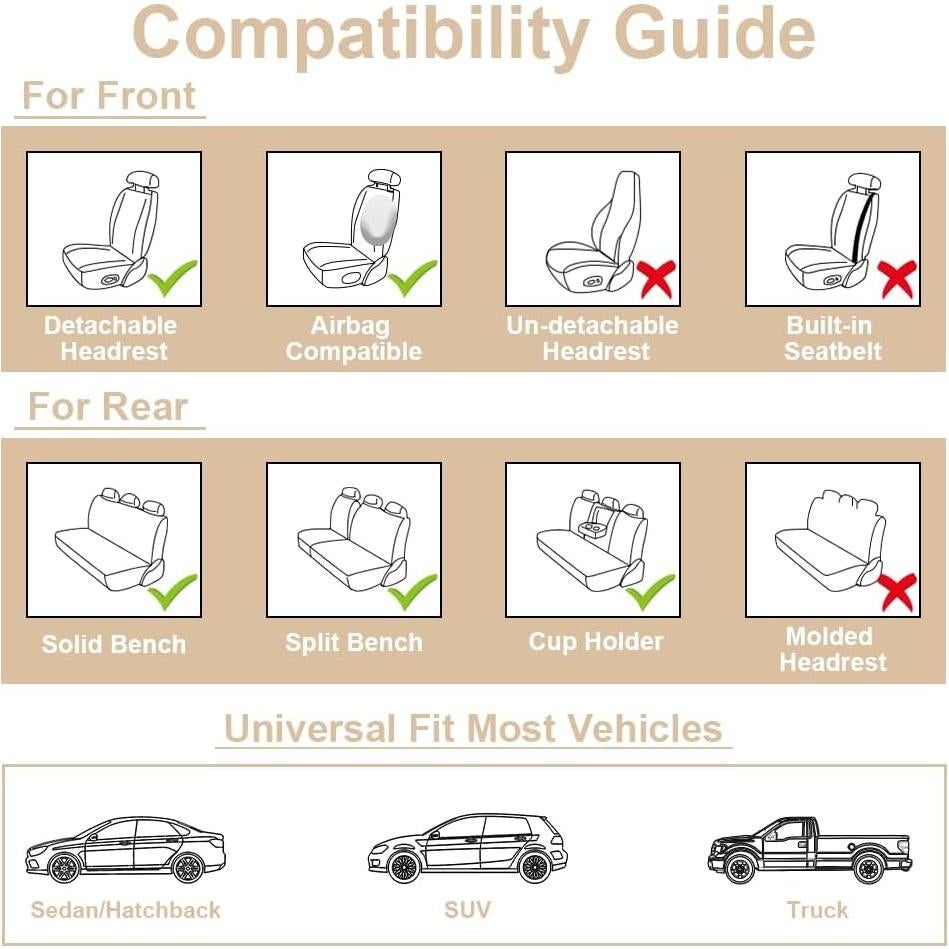 Compatibility Guide

For Front

Detachable Headrest

Airbag Compatible

Un-detachable Headrest

Built-in Seatbelt

For Rear

Solid Bench

Split Bench

Cup Holder

Molded Headrest

Universal Fit Most Vehicles

Sedan/Hatchback

SUV

Truck