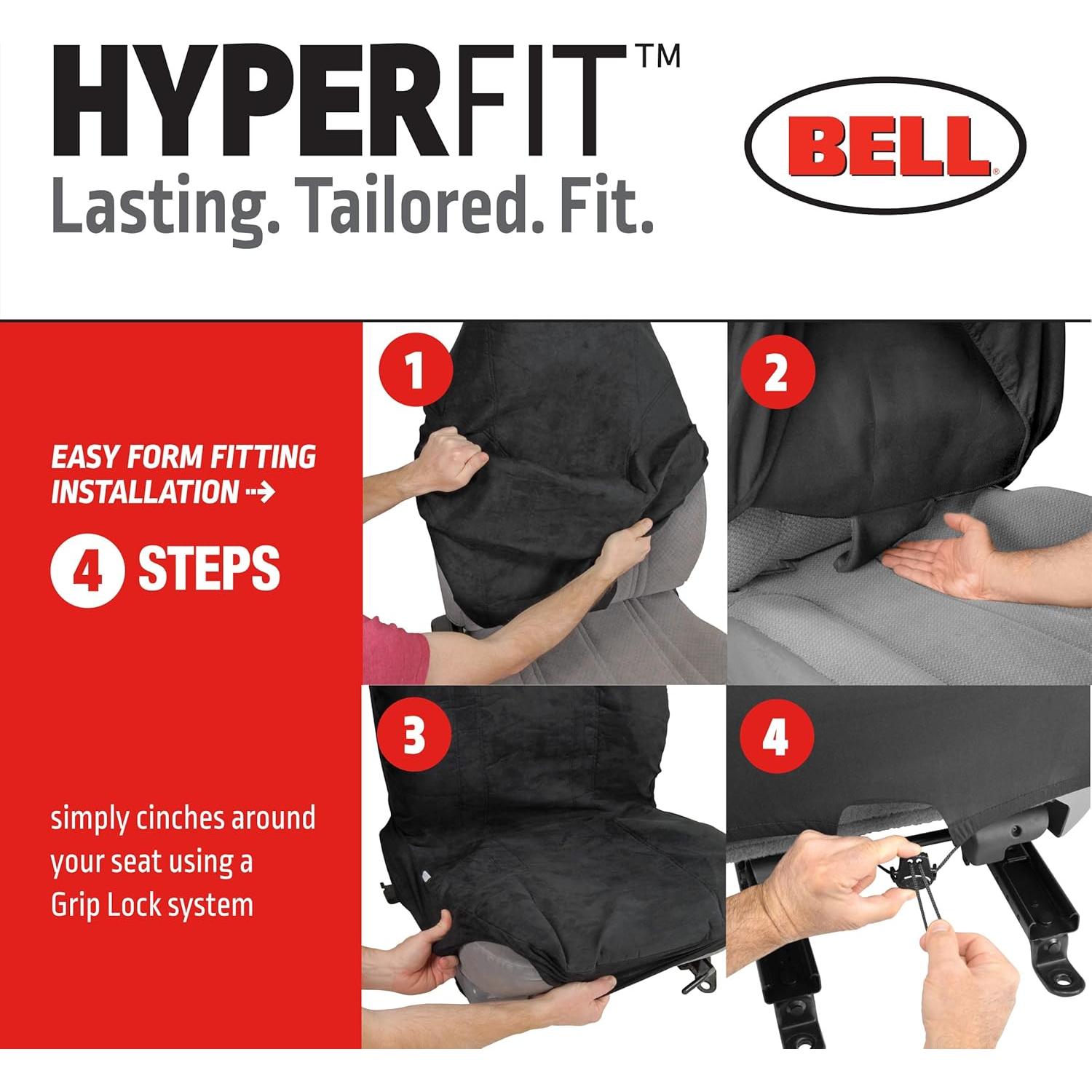 HYPERFIT™
Lasting. Tailored. Fit.

BELL®

EASY FORM FITTING INSTALLATION ⇢

4 STEPS

simply cinches around your seat using a Grip Lock system

1

2

3

4