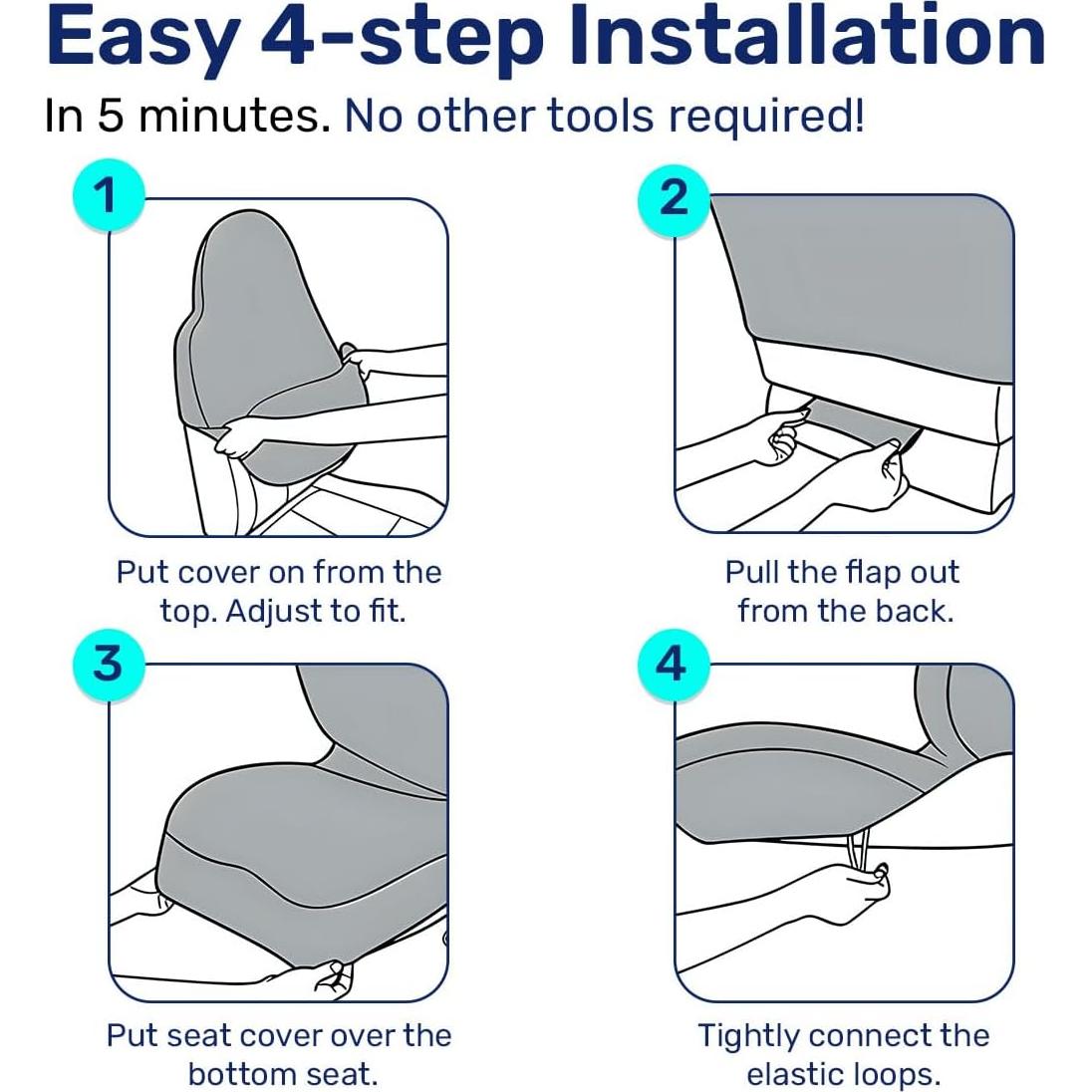 Easy 4-step Installation

In 5 minutes. No other tools required!

1

Put cover on from the top. Adjust to fit.

2

Pull the flap out from the back.

3

Put seat cover over the bottom seat.

4

Tightly connect the elastic loops.