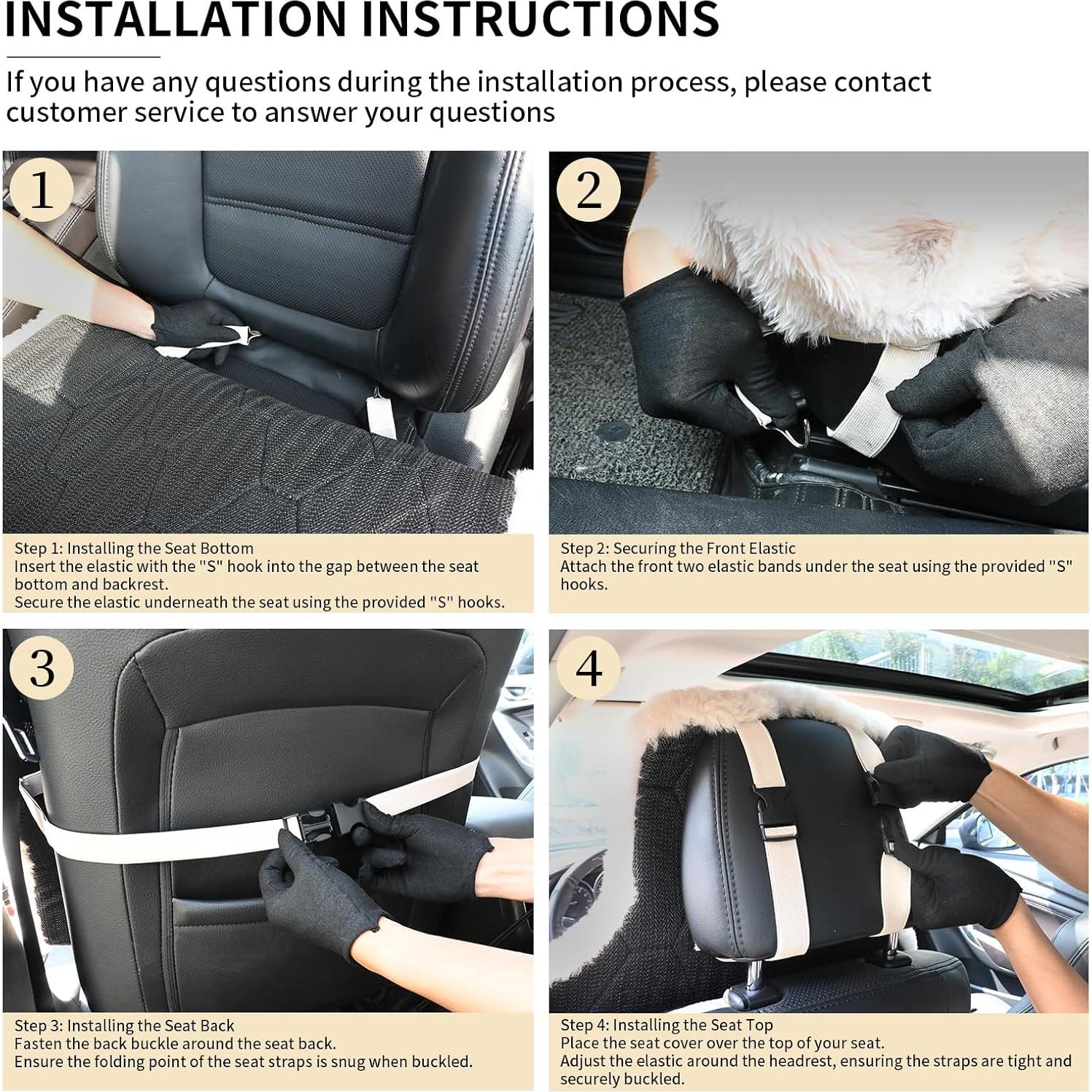 INSTALLATION INSTRUCTIONS

If you have any questions during the installation process, please contact customer service to answer your questions

1

Step 1: Installing the Seat Bottom
Insert the elastic with the "S" hook into the gap between the seat bottom and backrest.
Secure the elastic underneath the seat using the provided "S" hooks.

2

Step 2: Securing the Front Elastic
Attach the front two elastic bands under the seat using the provided "S" hooks.

3

Step 3: Installing the Seat Back
Fasten the back buckle around the seat back.
Ensure the folding point of the seat straps is snug when buckled.

4

Step 4: Installing the Seat Top
Place the seat cover over the top of your seat.
Adjust the elastic around the headrest, ensuring the straps are tight and securely buckled.