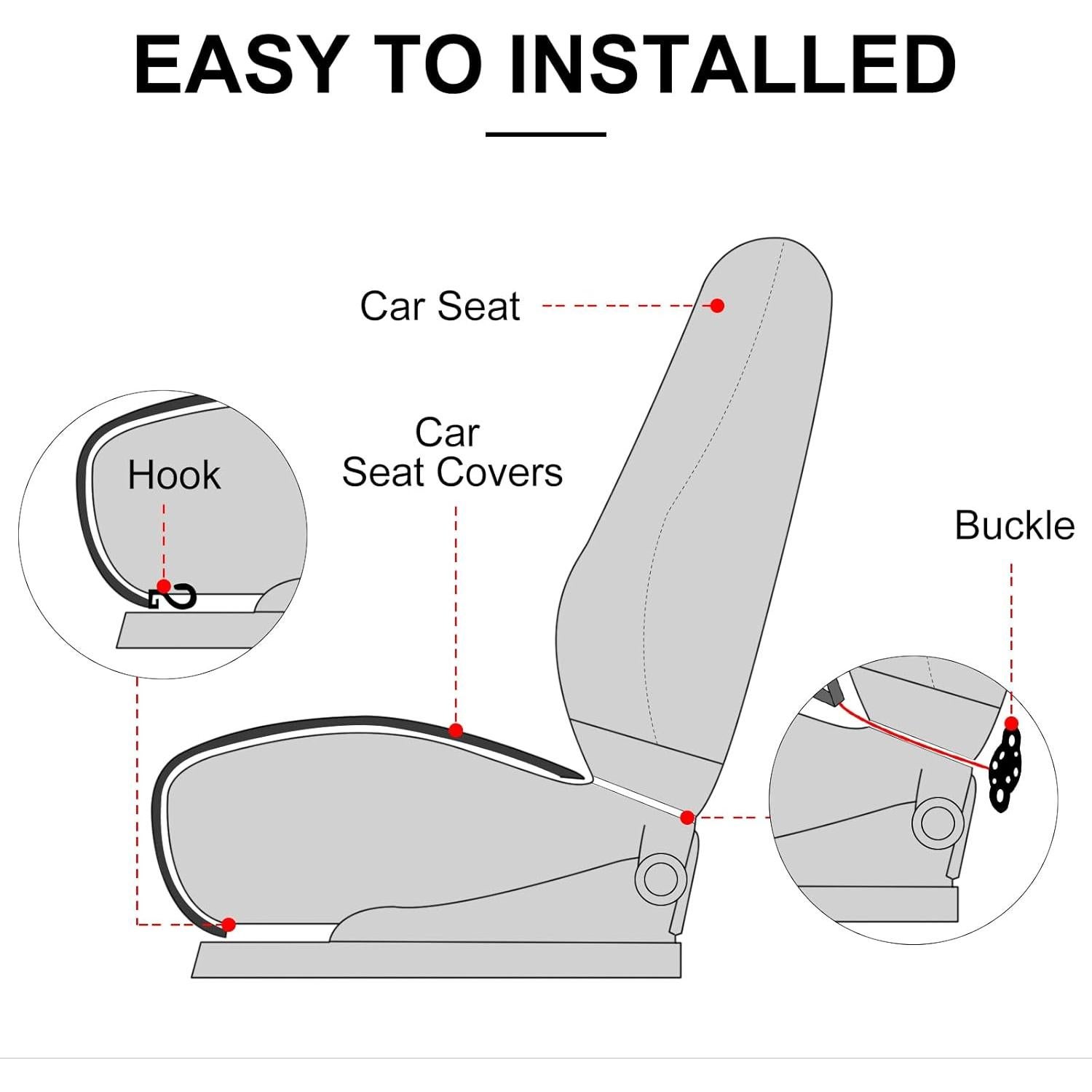 EASY TO INSTALLED

Car Seat

Hook

Car
Seat Covers

Buckle