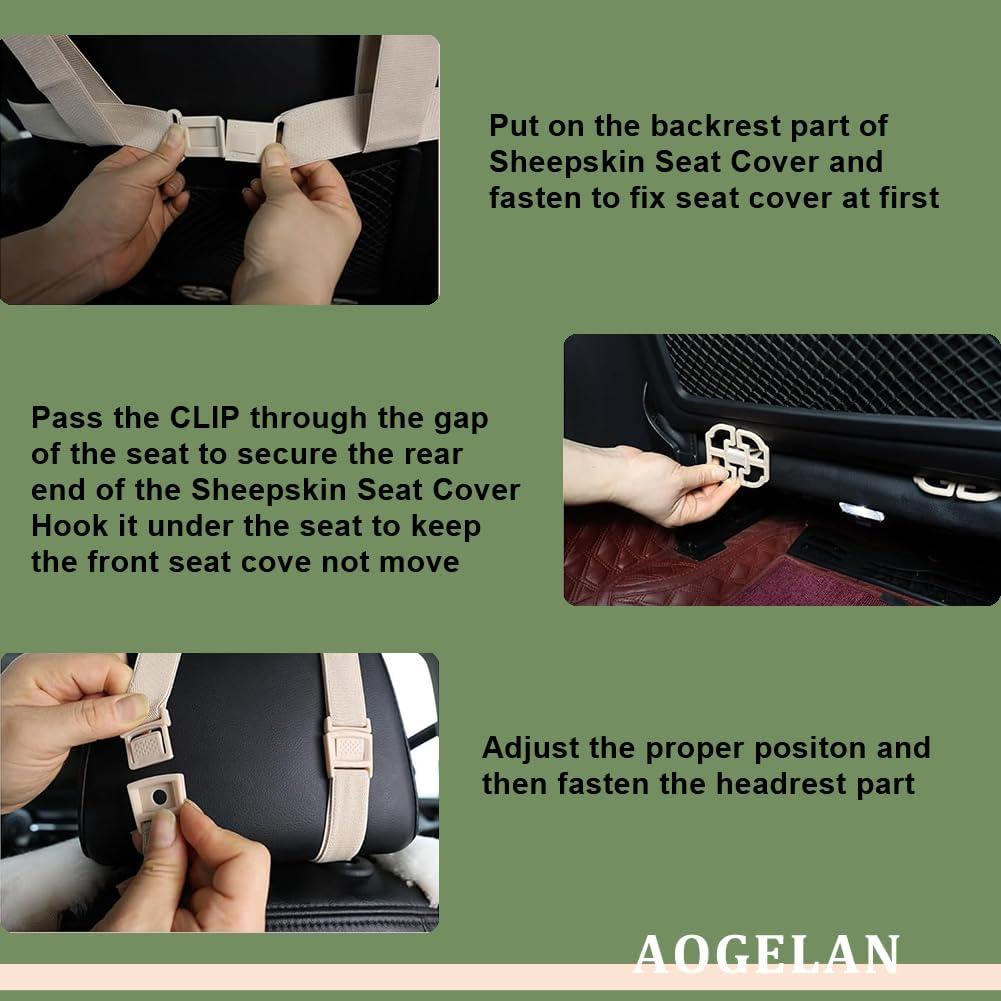 Put on the backrest part of Sheepskin Seat Cover and fasten to fix seat cover at first

Pass the CLIP through the gap of the seat to secure the rear end of the Sheepskin Seat Cover Hook it under the seat to keep the front seat cove not move

Adjust the proper positon and then fasten the headrest part

AOGELAN