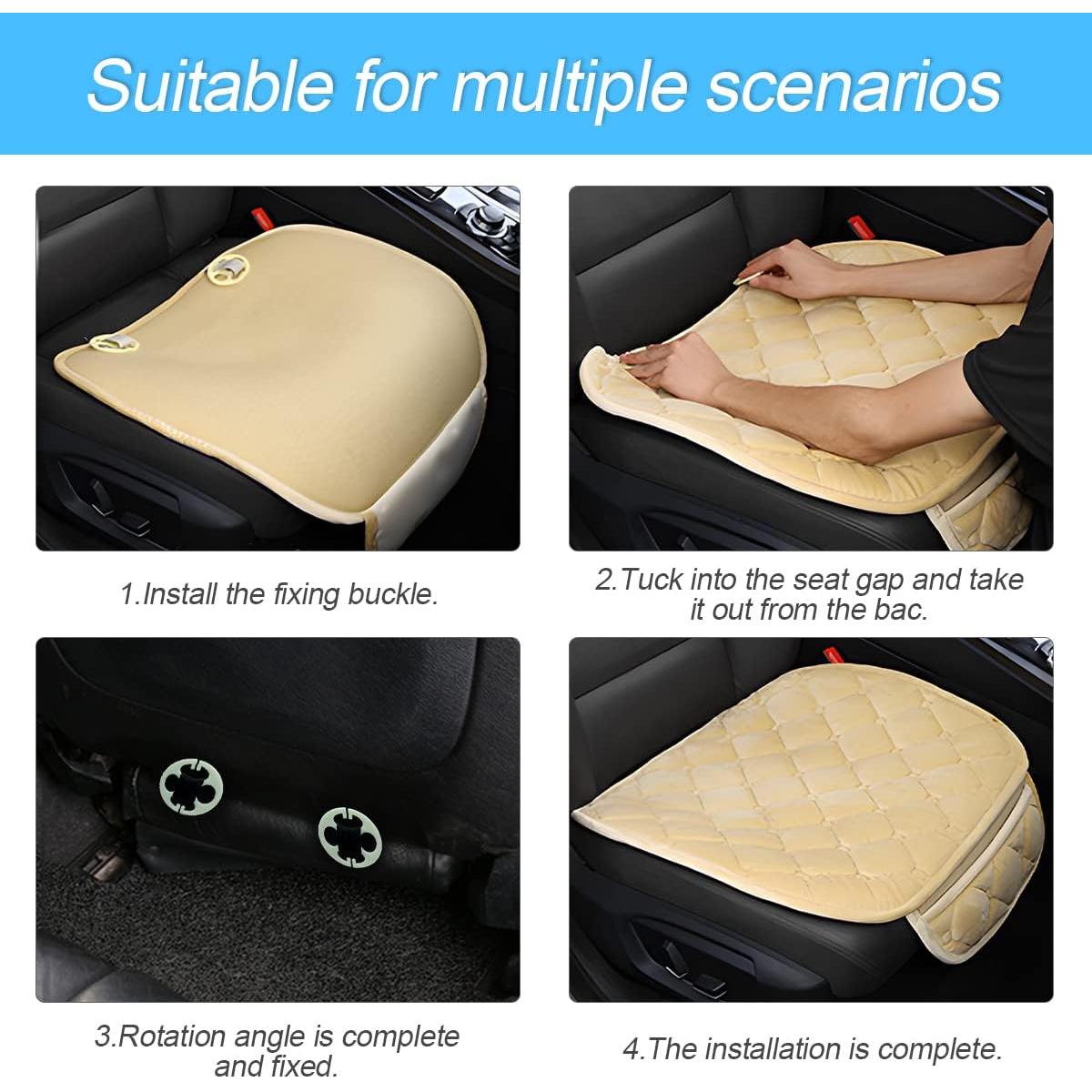 Suitable for multiple scenarios

1.Install the fixing buckle.

2.Tuck into the seat gap and take it out from the bac.

3.Rotation angle is complete and fixed.

4.The installation is complete.