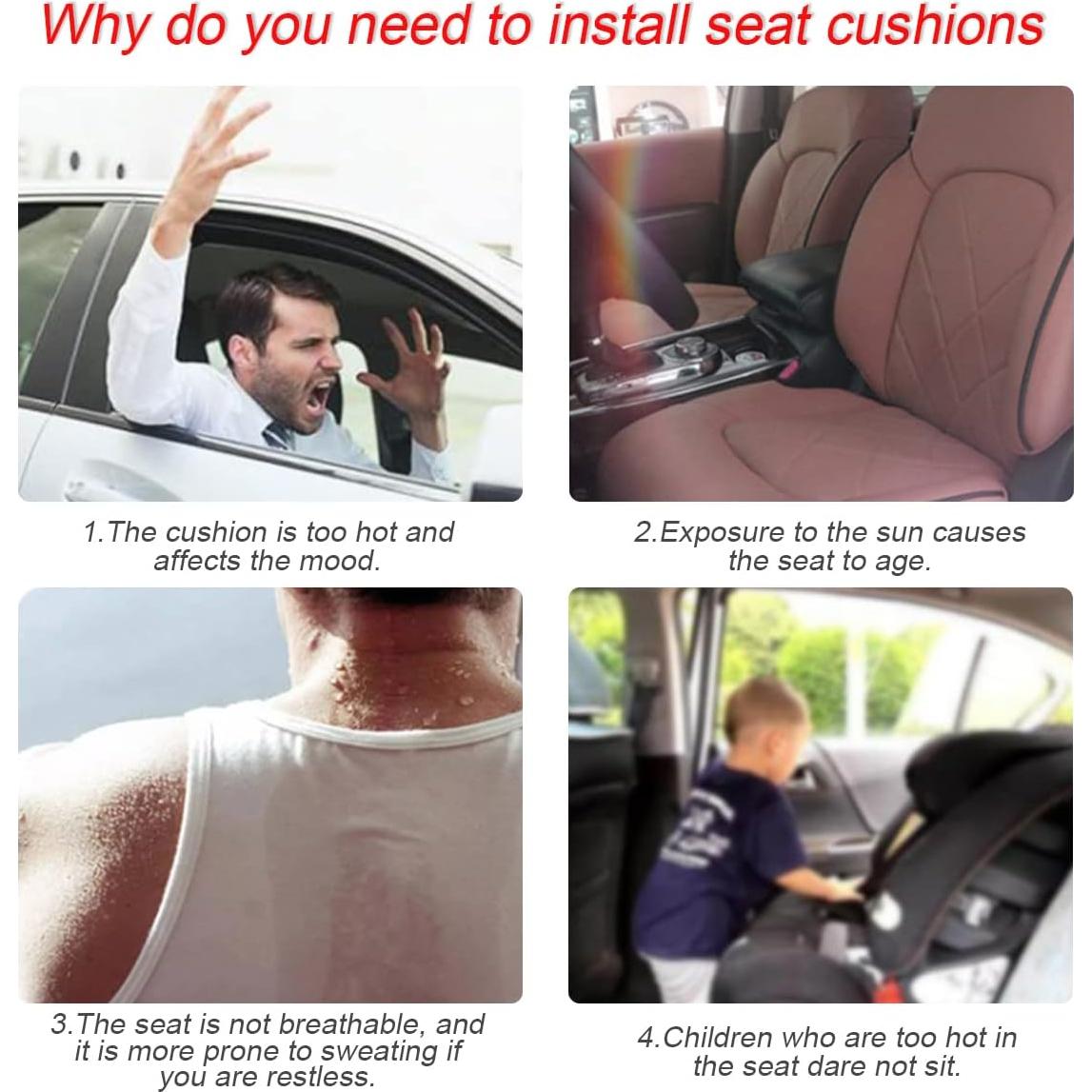 Why do you need to install seat cushions

1.The cushion is too hot and affects the mood.

2.Exposure to the sun causes the seat to age.

3.The seat is not breathable, and it is more prone to sweating if you are restless.

4.Children who are too hot in the seat dare not sit.