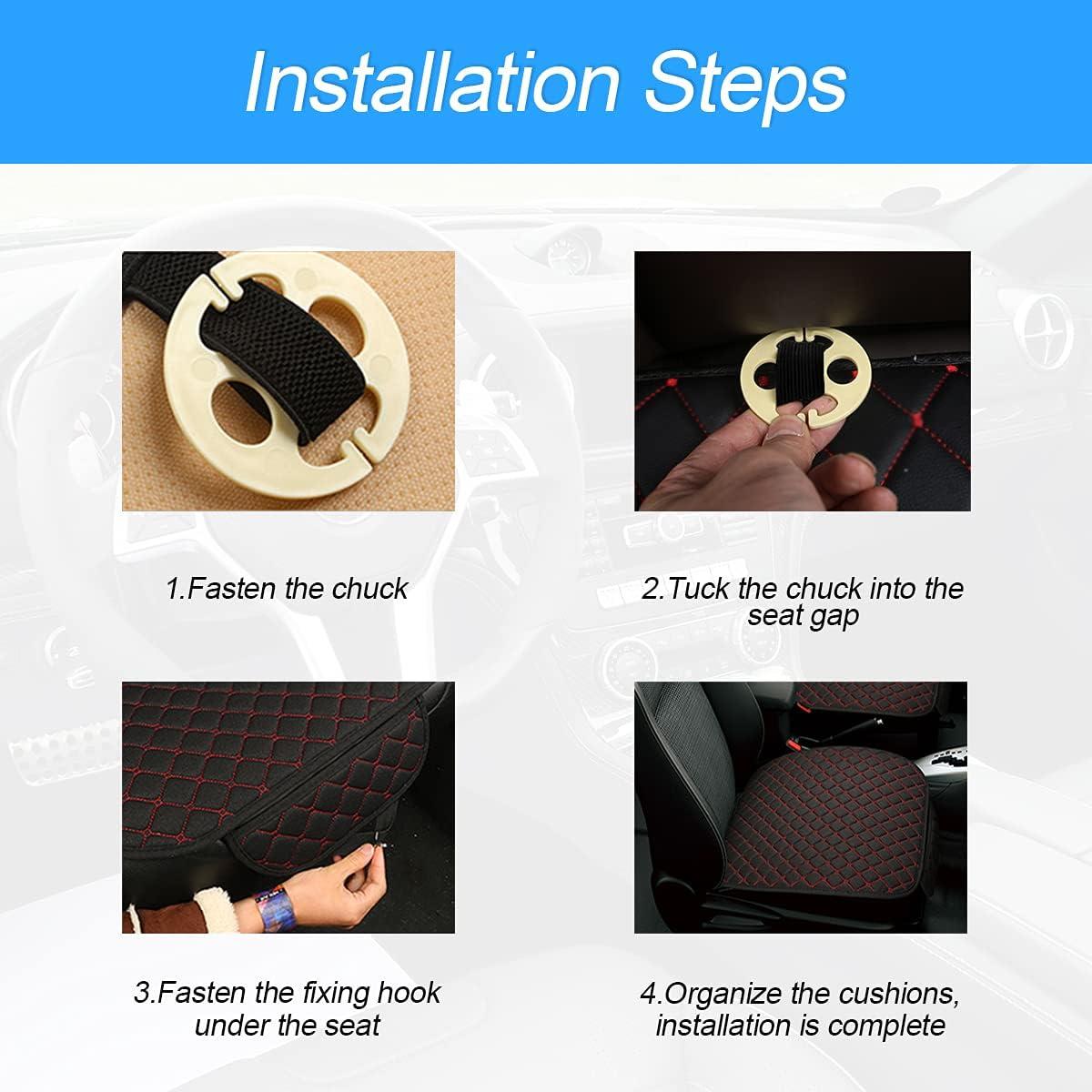 Installation Steps

1.Fasten the chuck

2.Tuck the chuck into the seat gap

3.Fasten the fixing hook under the seat

4.Organize the cushions, installation is complete