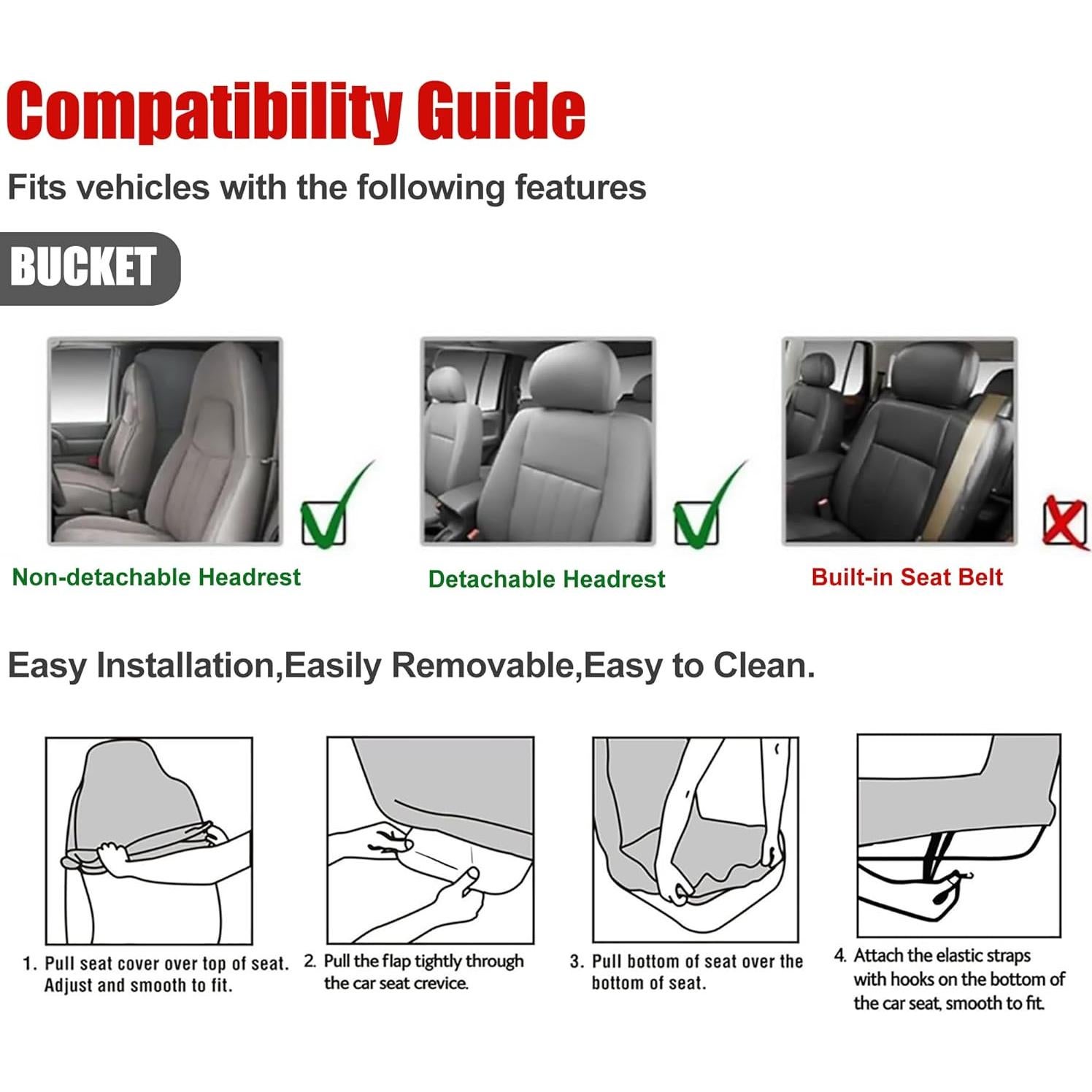 Compatibility Guide

Fits vehicles with the following features

BUCKET

Non-detachable Headrest

Detachable Headrest

Built-in Seat Belt

Easy Installation,Easily Removable,Easy to Clean.

1. Pull seat cover over top of seat. Adjust and smooth to fit.

2. Pull the flap tightly through the car seat crevice.

3. Pull bottom of seat over the bottom of seat.

4. Attach the elastic straps with hooks on the bottom of the car seat, smooth to fit.