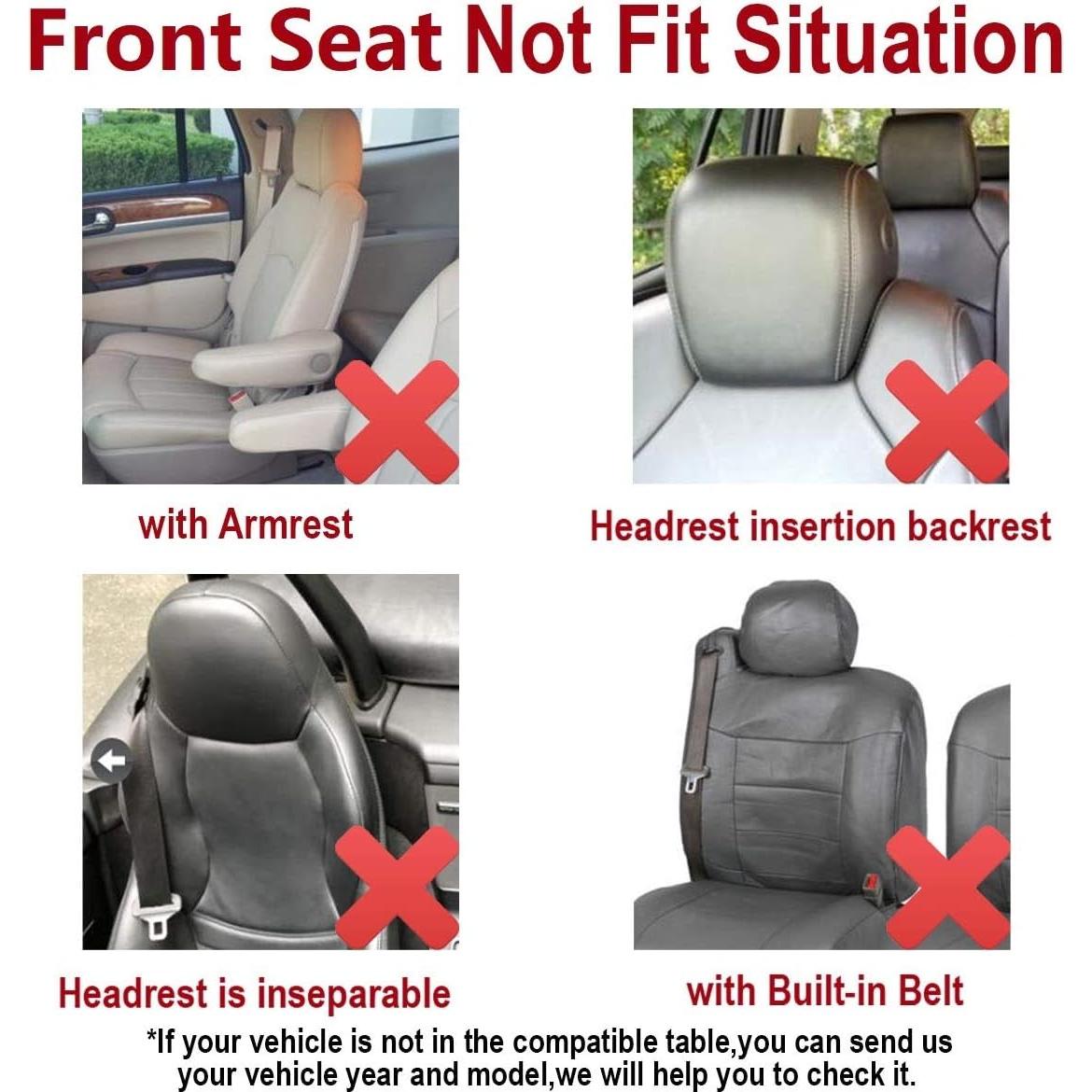 Front Seat Not Fit Situation

with Armrest

Headrest insertion backrest

Headrest is inseparable

with Built-in Belt

*If your vehicle is not in the compatible table,you can send us your vehicle year and model,we will help you to check it.