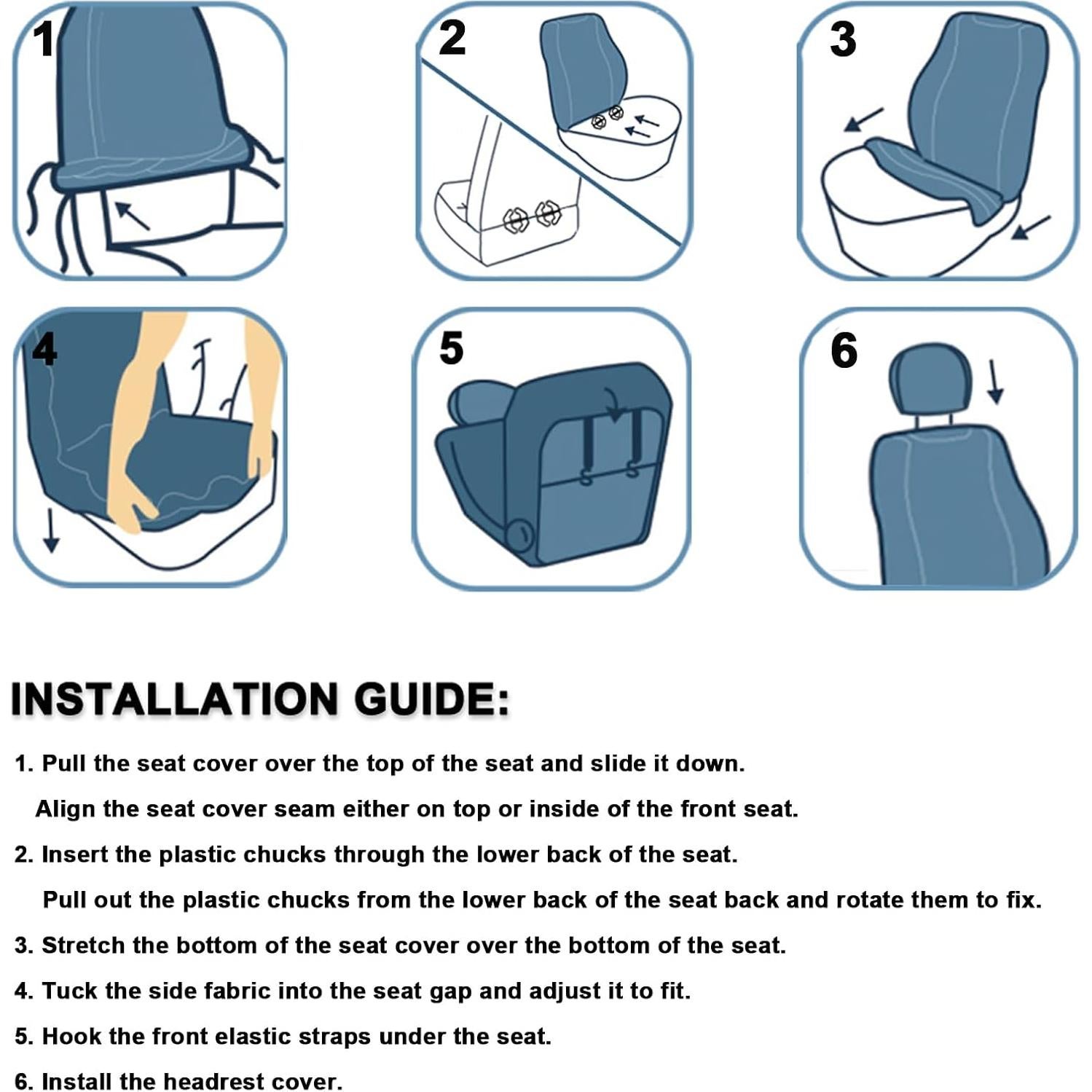 1

2

3

4

5

6

INSTALLATION GUIDE:

1. Pull the seat cover over the top of the seat and slide it down.
Align the seat cover seam either on top or inside of the front seat.

2. Insert the plastic chucks through the lower back of the seat.
Pull out the plastic chucks from the lower back of the seat back and rotate them to fix.

3. Stretch the bottom of the seat cover over the bottom of the seat.

4. Tuck the side fabric into the seat gap and adjust it to fit.

5. Hook the front elastic straps under the seat.

6. Install the headrest cover.