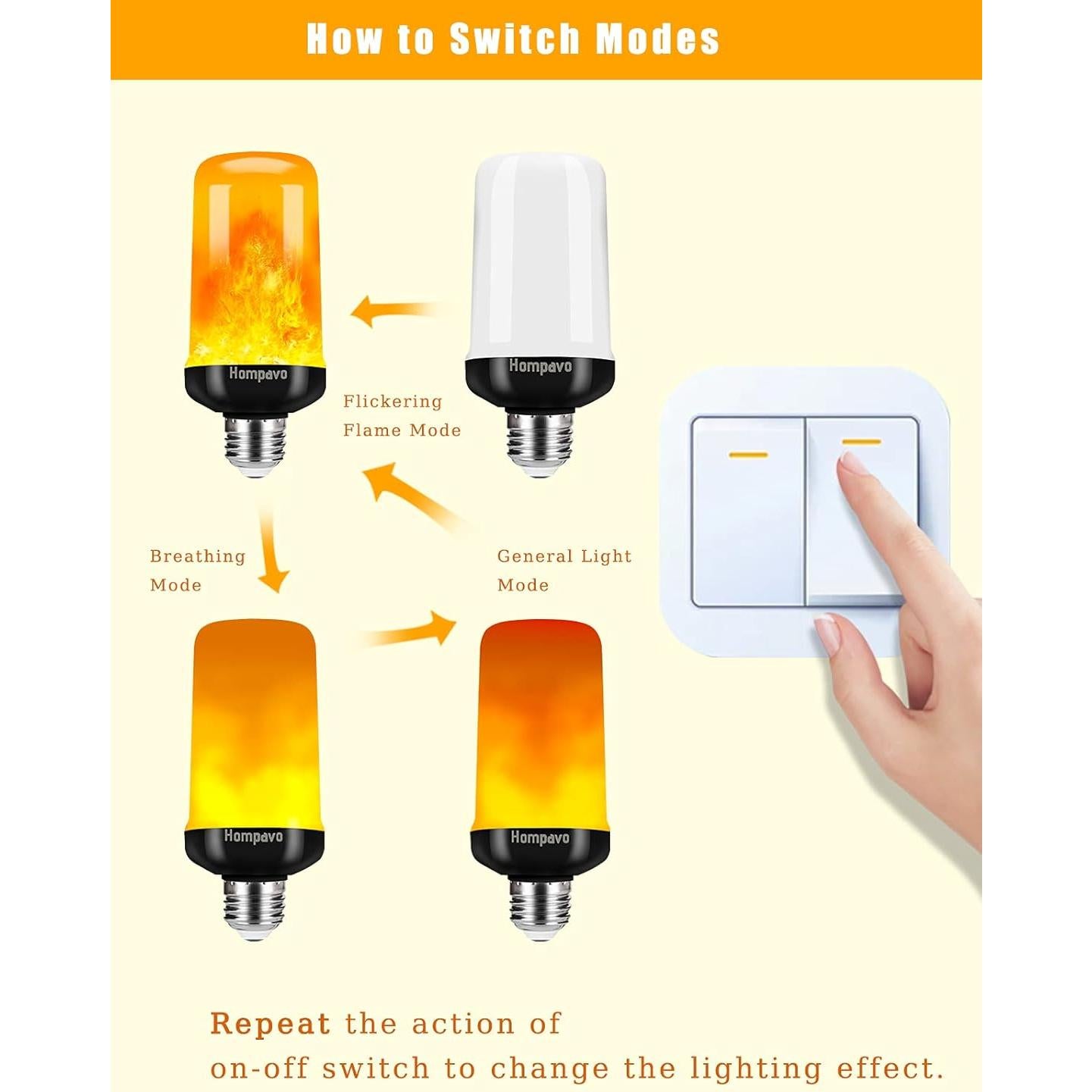 How to Switch Modes

Hompavo

Hompavo

Flickering Flame Mode

Breathing Mode

General Light Mode

Hompavo

Hompavo

Repeat the action of on-off switch to change the lighting effect.