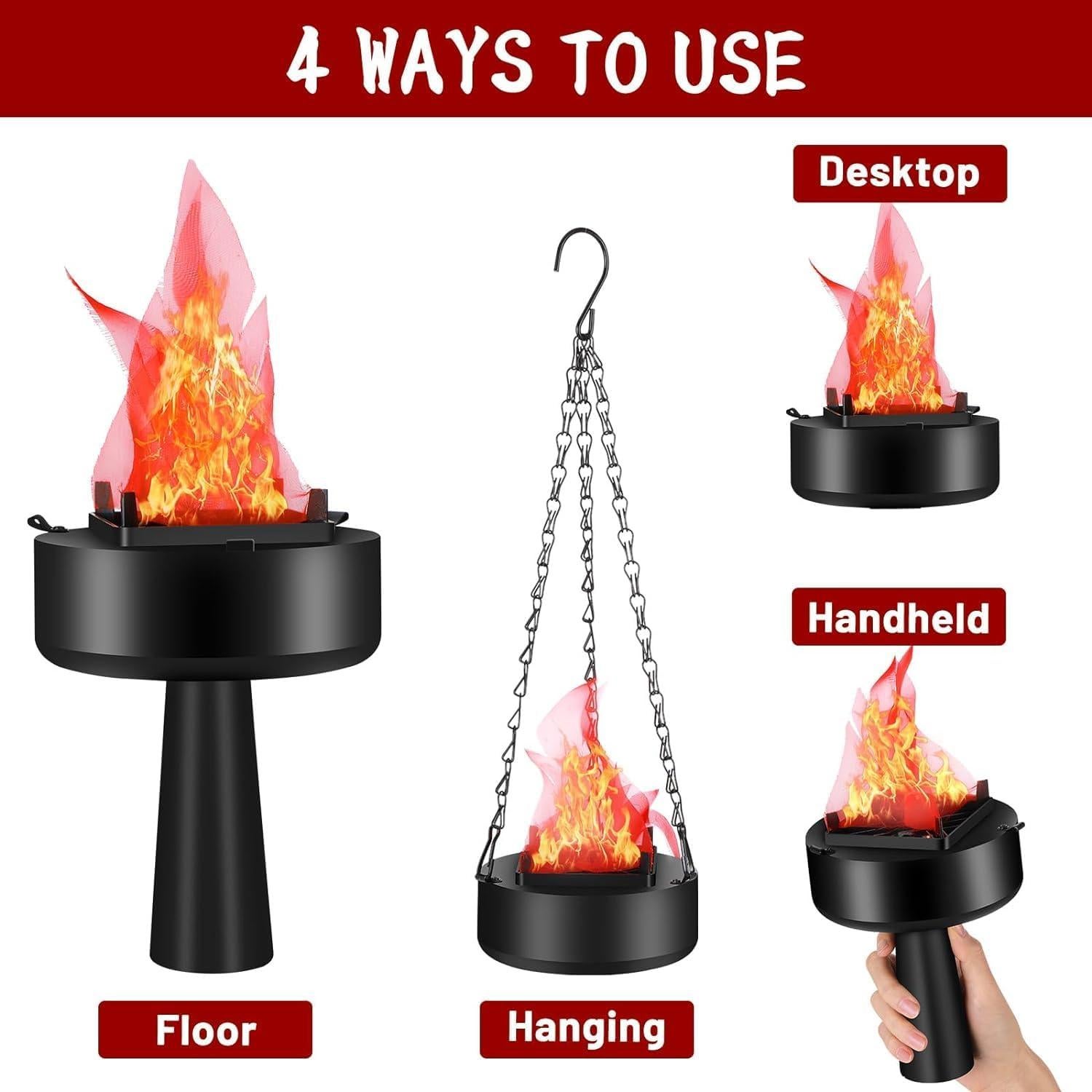 4 WAYS TO USE

Desktop

Handheld

Floor

Hanging