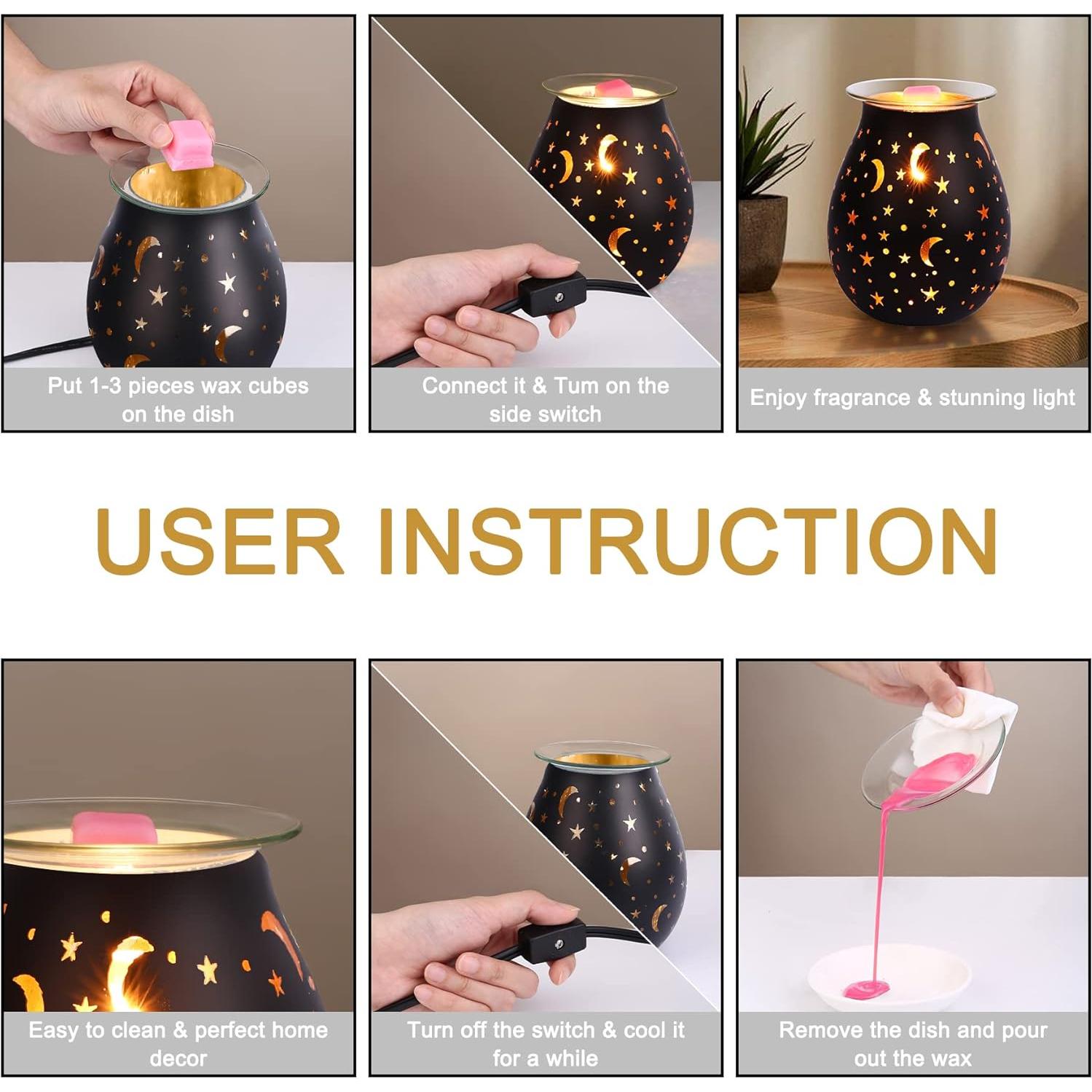 Put 1-3 pieces wax cubes on the dish

Connect it & Tum on the side switch

Enjoy fragrance & stunning light

USER INSTRUCTION

Easy to clean & perfect home decor

Turn off the switch & cool it for a while

Remove the dish and pour out the wax