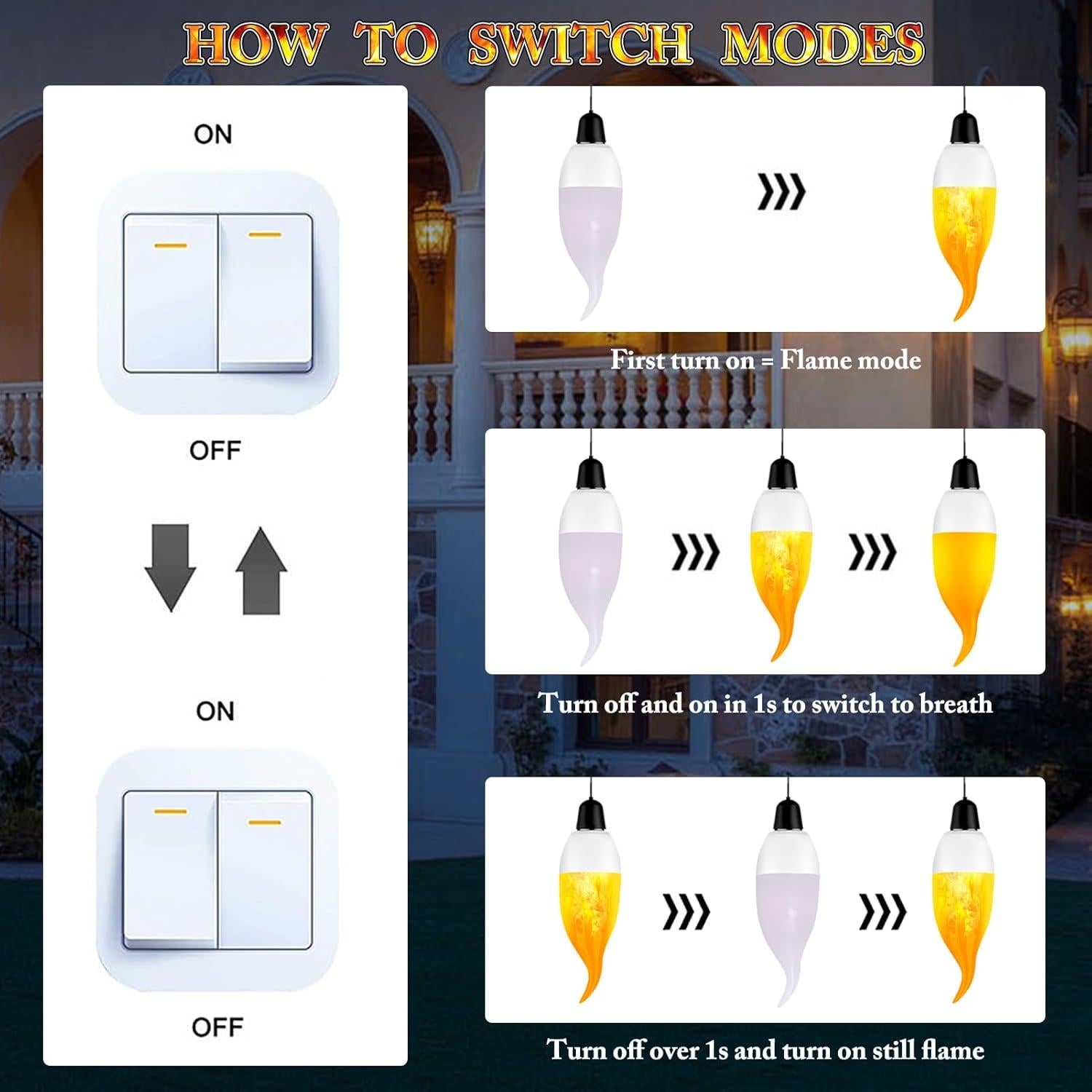 HOW TO SWITCH MODES

ON

OFF

ON

OFF

First turn on = Flame mode

Turn off and on in 1s to switch to breath

Turn off over 1s and turn on still flame