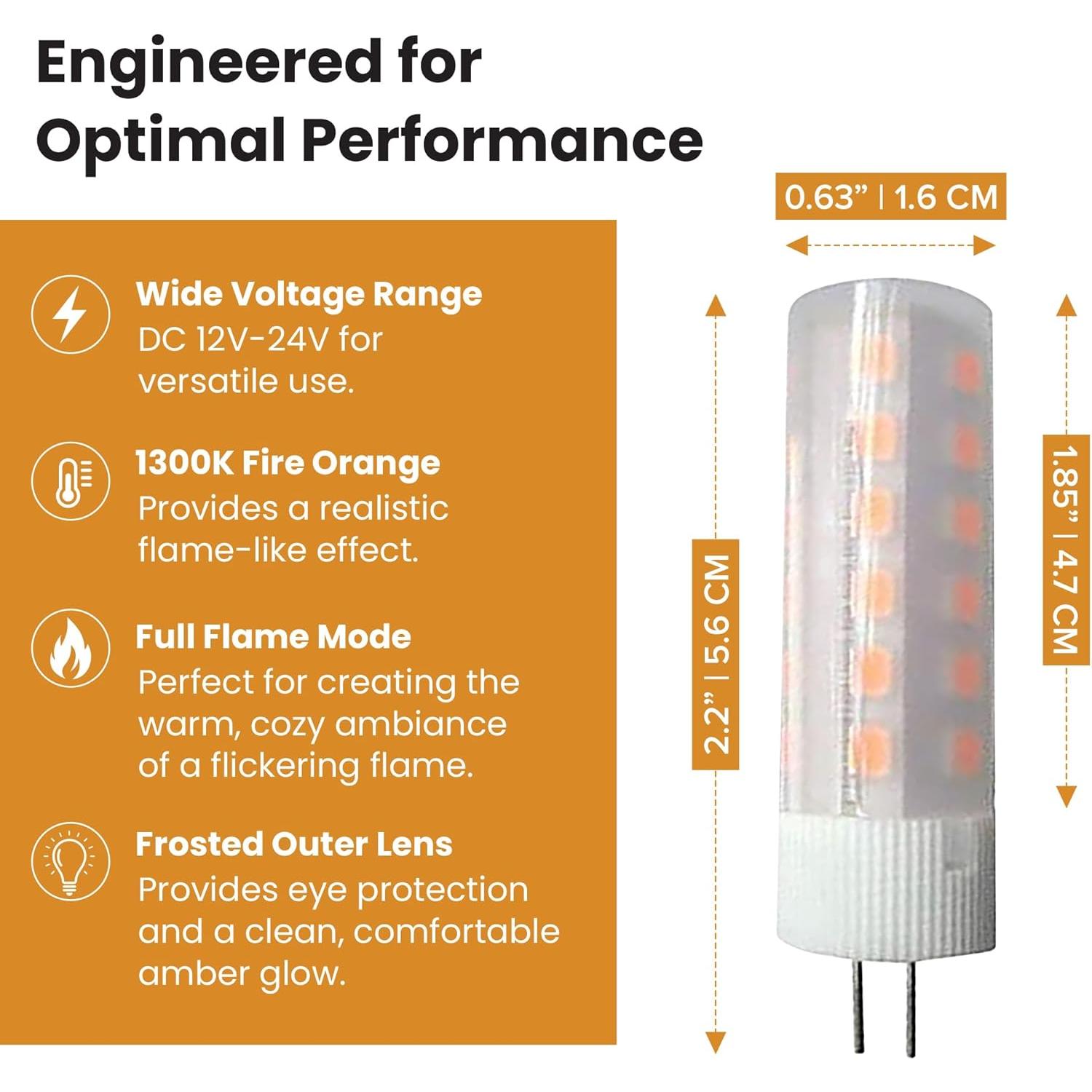 Engineered for Optimal Performance

Wide Voltage Range
DC 12V-24V for versatile use.

1300K Fire Orange
Provides a realistic flame-like effect.

Full Flame Mode
Perfect for creating the warm, cozy ambiance of a flickering flame.

Frosted Outer Lens
Provides eye protection and a clean, comfortable amber glow.

0.63” | 1.6 CM

2.2” | 5.6 CM

1.85” | 4.7 CM