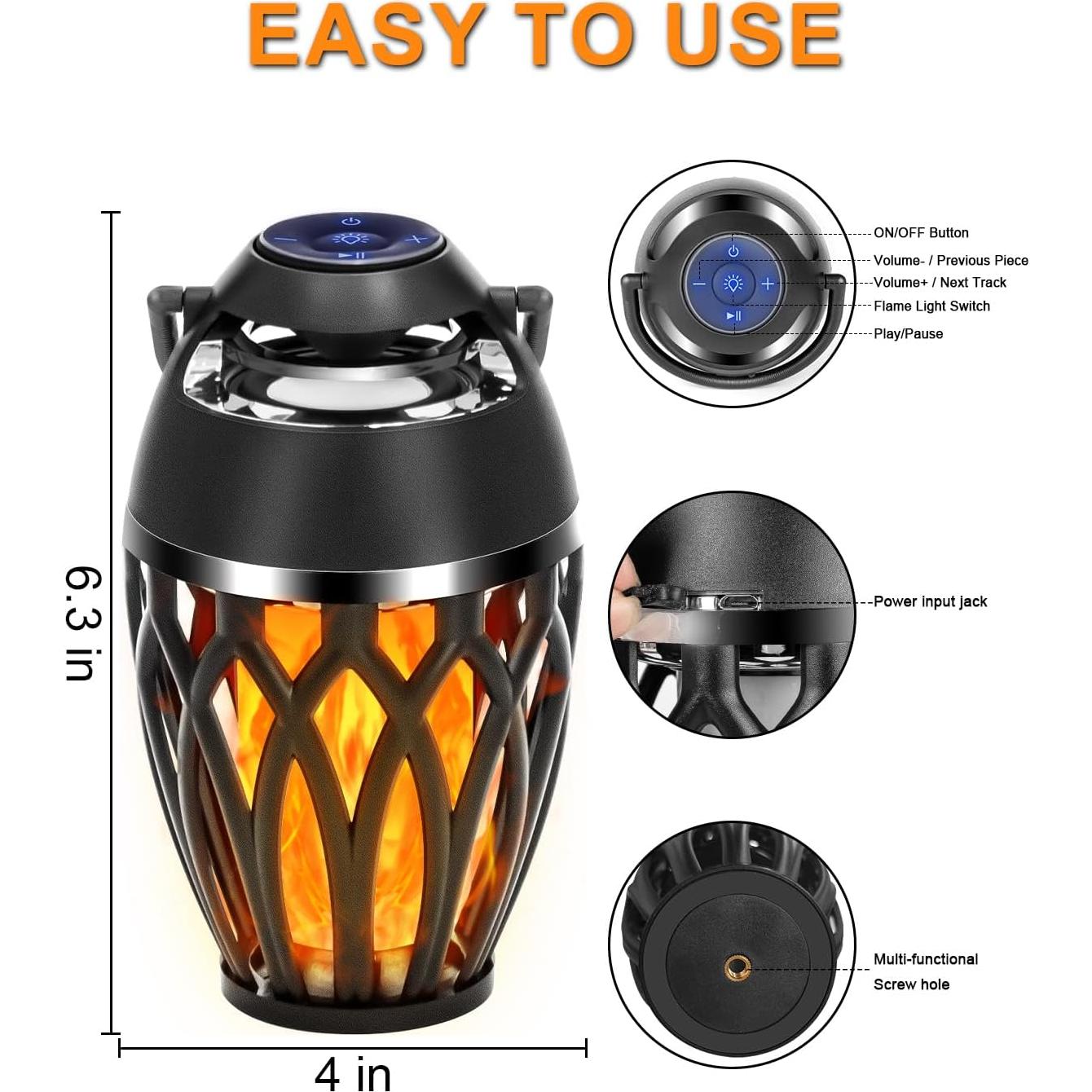 EASY TO USE

6.3 in

4 in

ON/OFF Button
Volume- / Previous Piece
Volume+ / Next Track
Flame Light Switch
Play/Pause

Power input jack

Multi-functional Screw hole