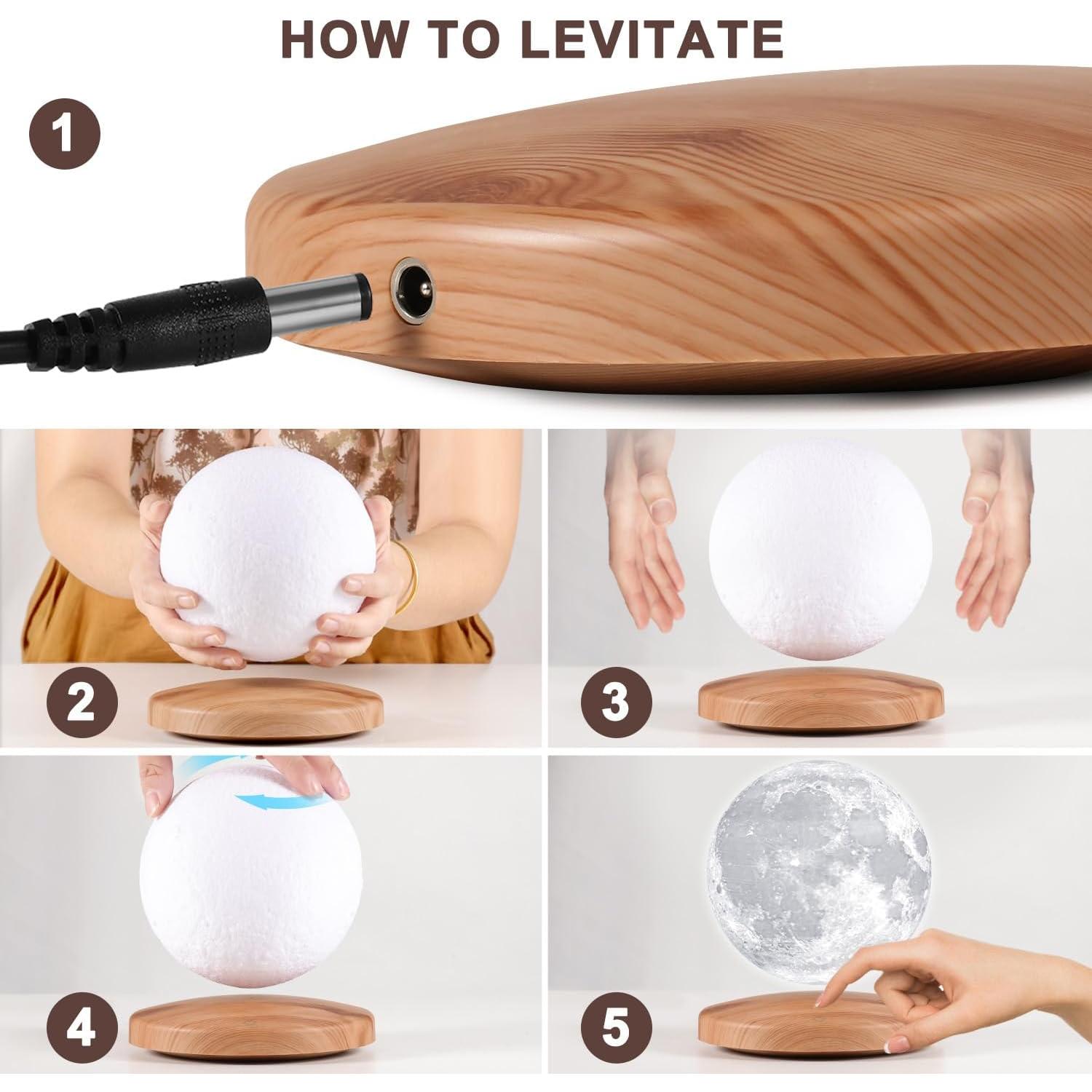 HOW TO LEVITATE

1

2

3

4

5