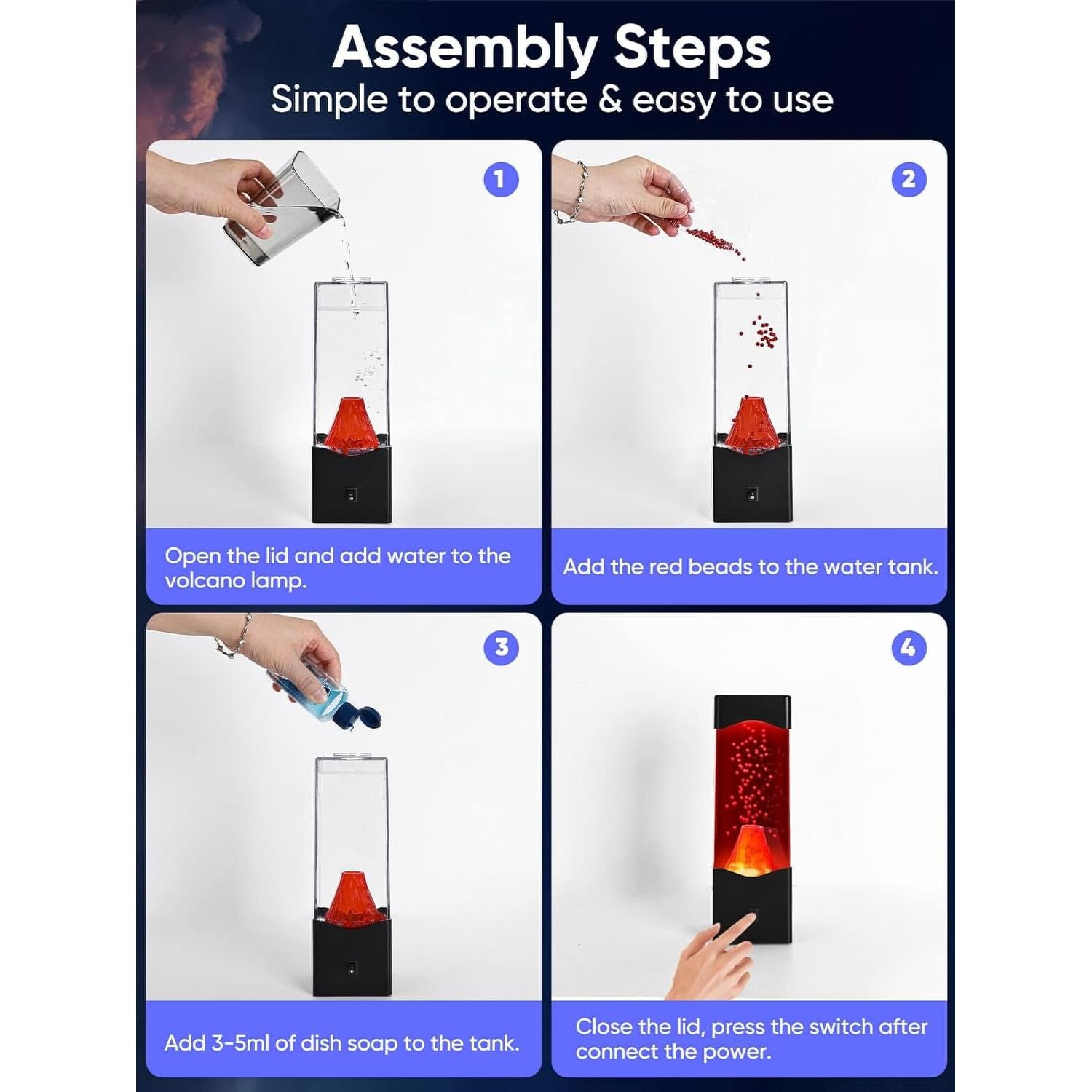 Assembly Steps
Simple to operate & easy to use

1

Open the lid and add water to the volcano lamp.

2

Add the red beads to the water tank.

3

Add 3-5ml of dish soap to the tank.

4

Close the lid, press the switch after connect the power.