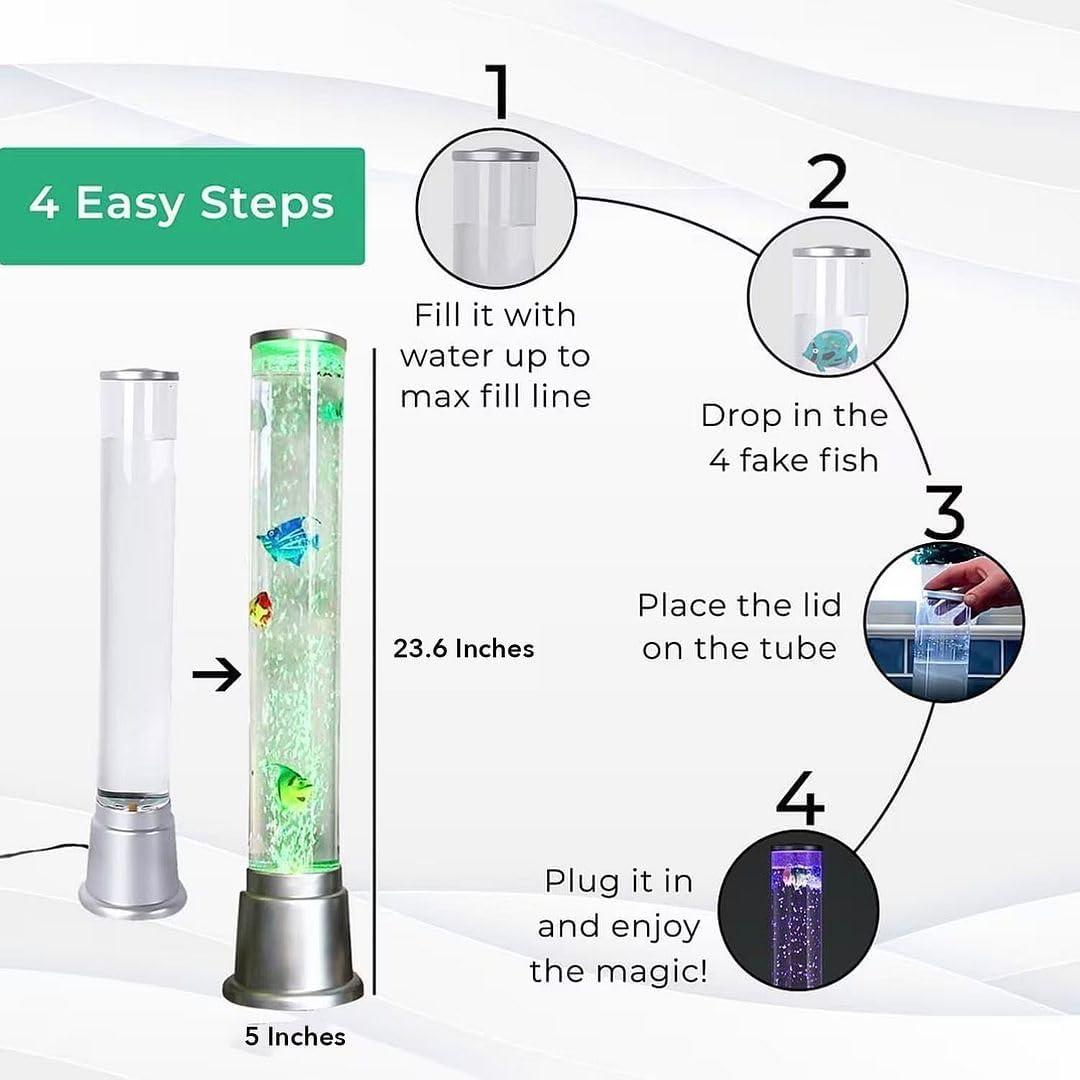 4 Easy Steps

1

Fill it with water up to max fill line

2

Drop in the 4 fake fish

3

Place the lid on the tube

4

Plug it in and enjoy the magic!

23.6 Inches

5 Inches