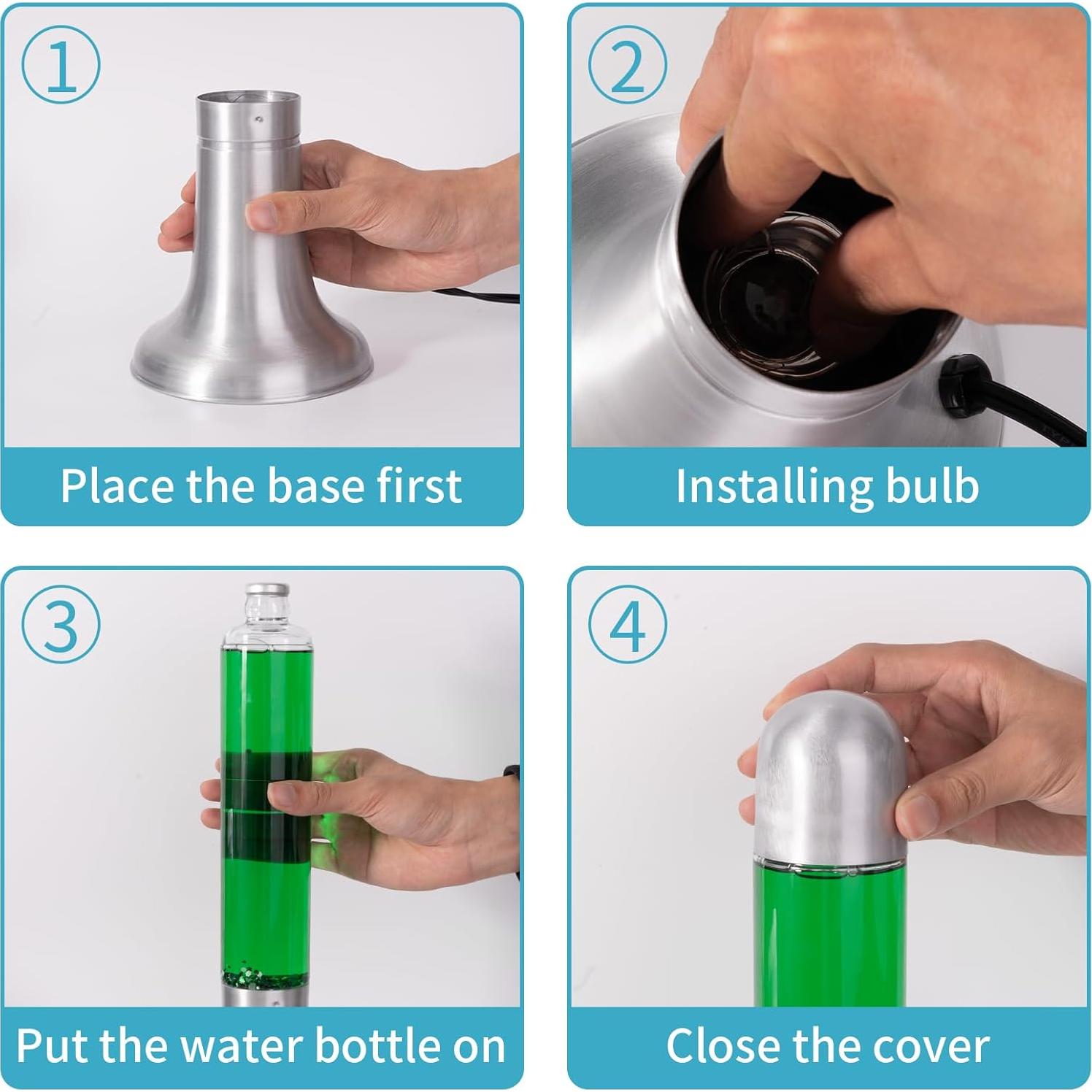 1

Place the base first

2

Installing bulb

3

Put the water bottle on

4

Close the cover