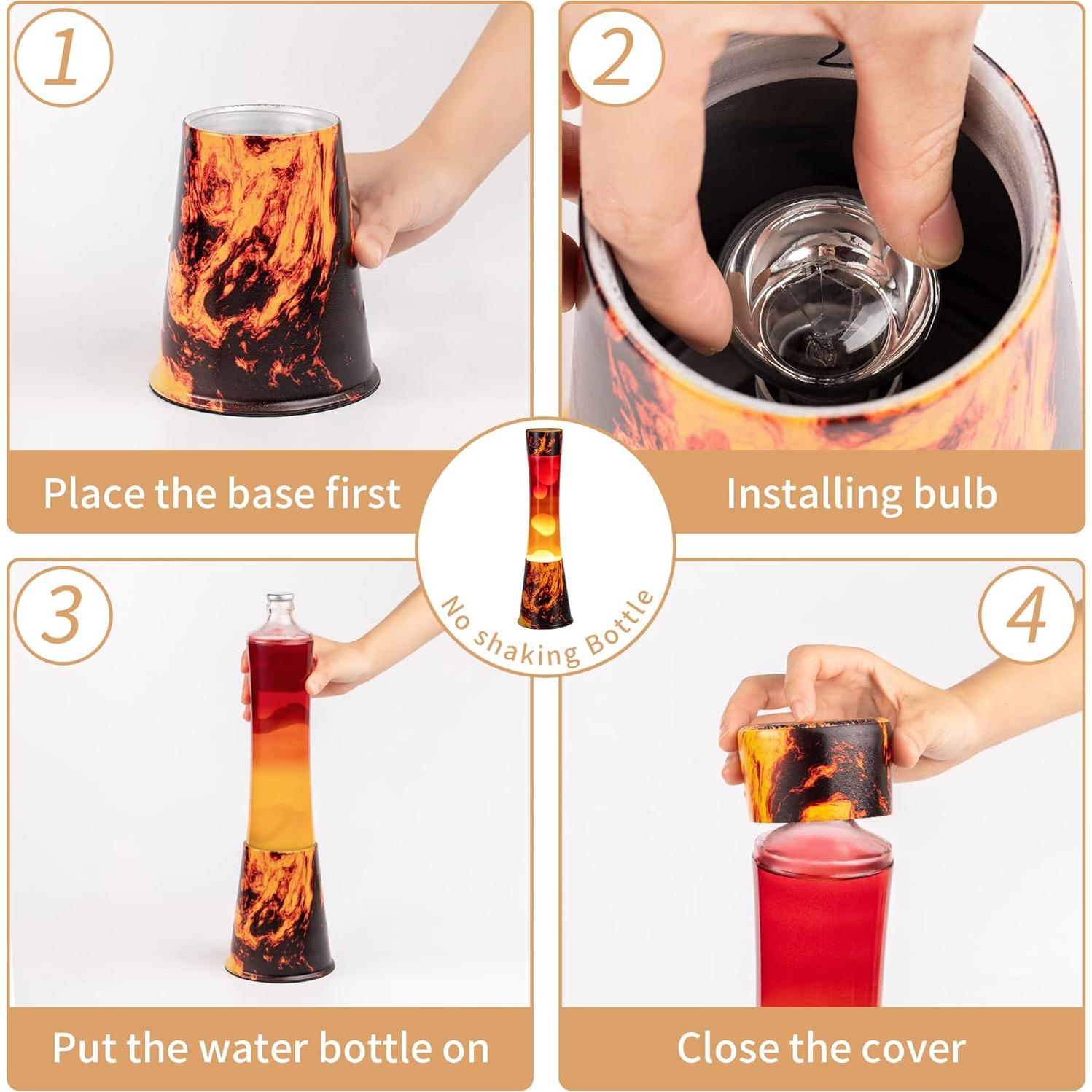 1

Place the base first

2

Installing bulb

No shaking Bottle

3

Put the water bottle on

4

Close the cover